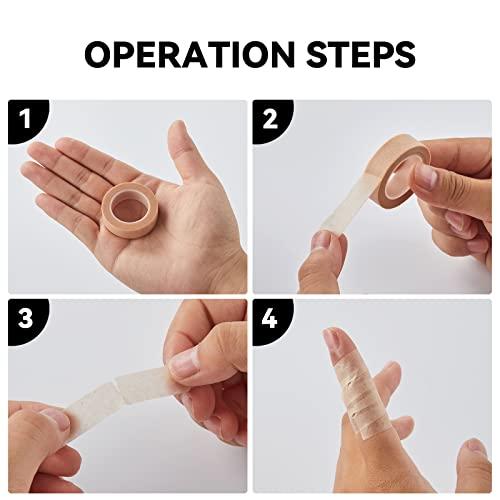 OPERATION STEPS

1

2

3

4