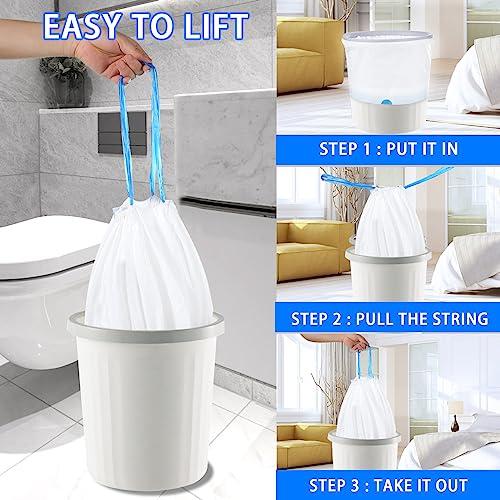 EASY TO LIFT

STEP 1 : PUT IT IN

STEP 2 : PULL THE STRING

STEP 3 : TAKE IT OUT