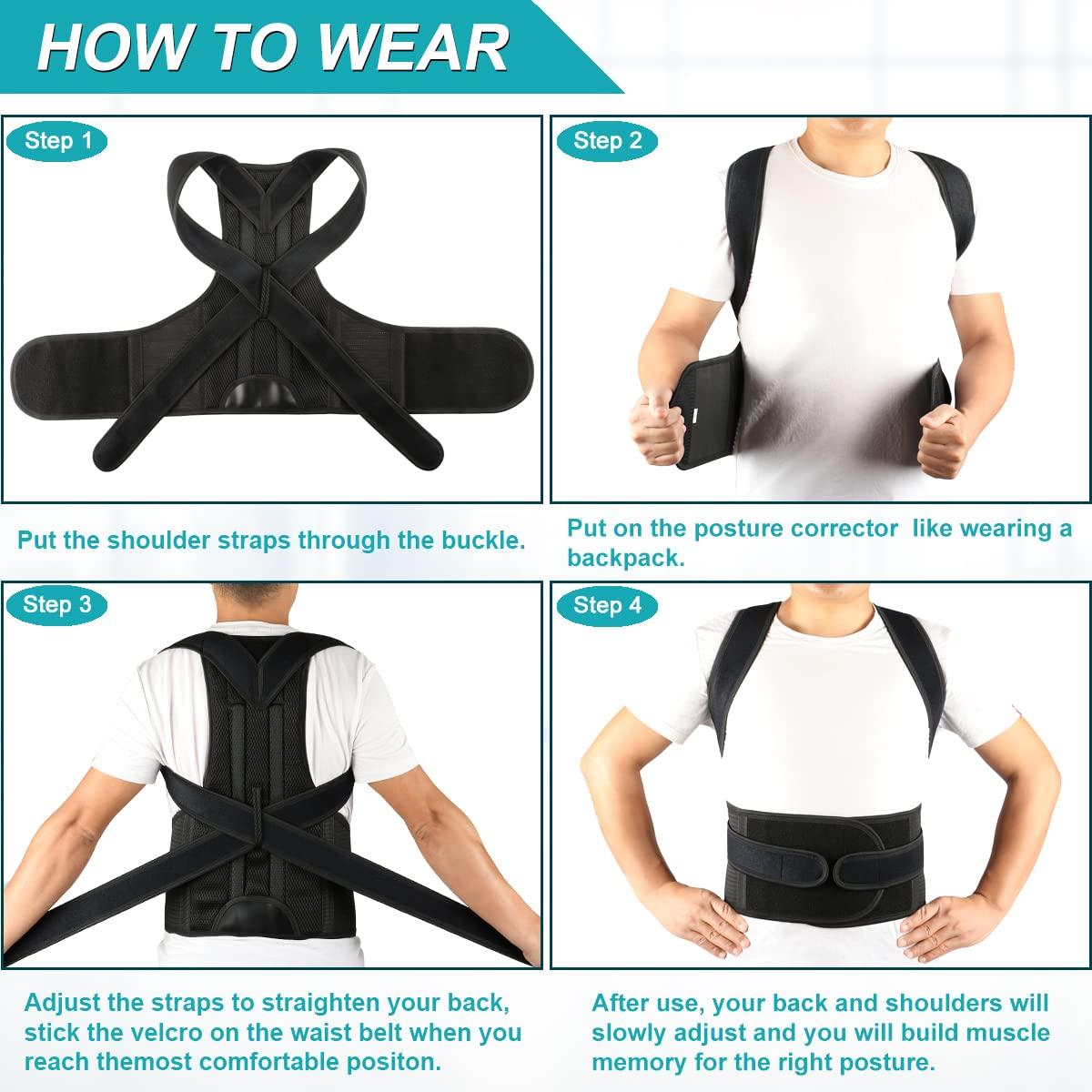 HOW TO WEAR

Step 1

Put the shoulder straps through the buckle.

Step 2

Put on the posture corrector  like wearing a backpack.

Step 3

Adjust the straps to straighten your back, stick the velcro on the waist belt when you reach themost comfortable positon.

Step 4

After use, your back and shoulders will slowly adjust and you will build muscle memory for the right posture.