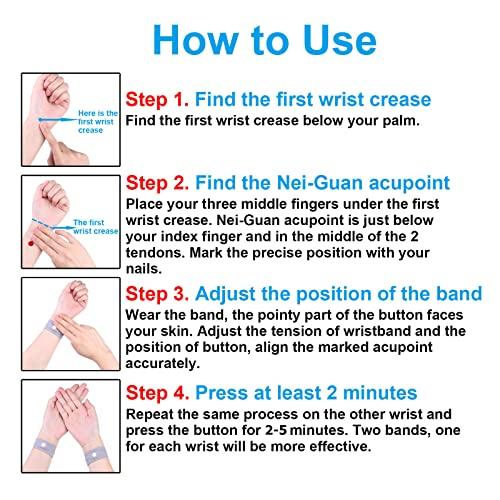 How to Use

Here is the first wrist crease

Step 1. Find the first wrist crease
Find the first wrist crease below your palm.

The first wrist crease

Step 2. Find the Nei-Guan acupoint
Place your three middle fingers under the first wrist crease. Nei-Guan acupoint is just below your index finger and in the middle of the 2 tendons. Mark the precise position with your nails.

Step 3. Adjust the position of the band
Wear the band, the pointy part of the button faces your skin. Adjust the tension of wristband and the position of button, align the marked acupoint accurately.

Step 4. Press at least 2 minutes
Repeat the same process on the other wrist and press the button for 2-5 minutes. Two bands, one for each wrist will be more effective.