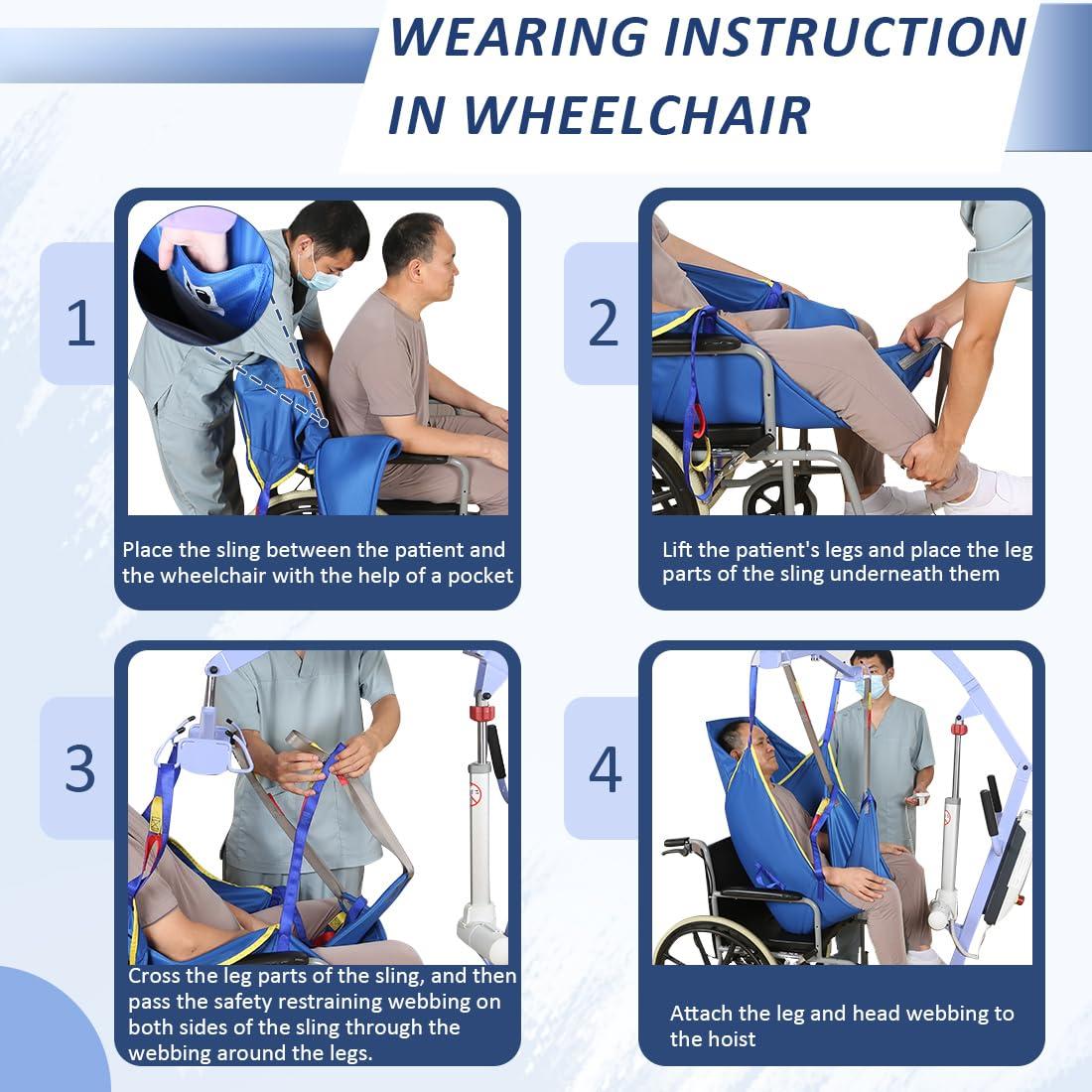 WEARING INSTRUCTION IN WHEELCHAIR

1

Place the sling between the patient and the wheelchair with the help of a pocket

2

Lift the patient's legs and place the leg parts of the sling underneath them

3

Cross the leg parts of the sling, and then pass the safety restraining webbing on both sides of the sling through the webbing around the legs.

4

Attach the leg and head webbing to the hoist