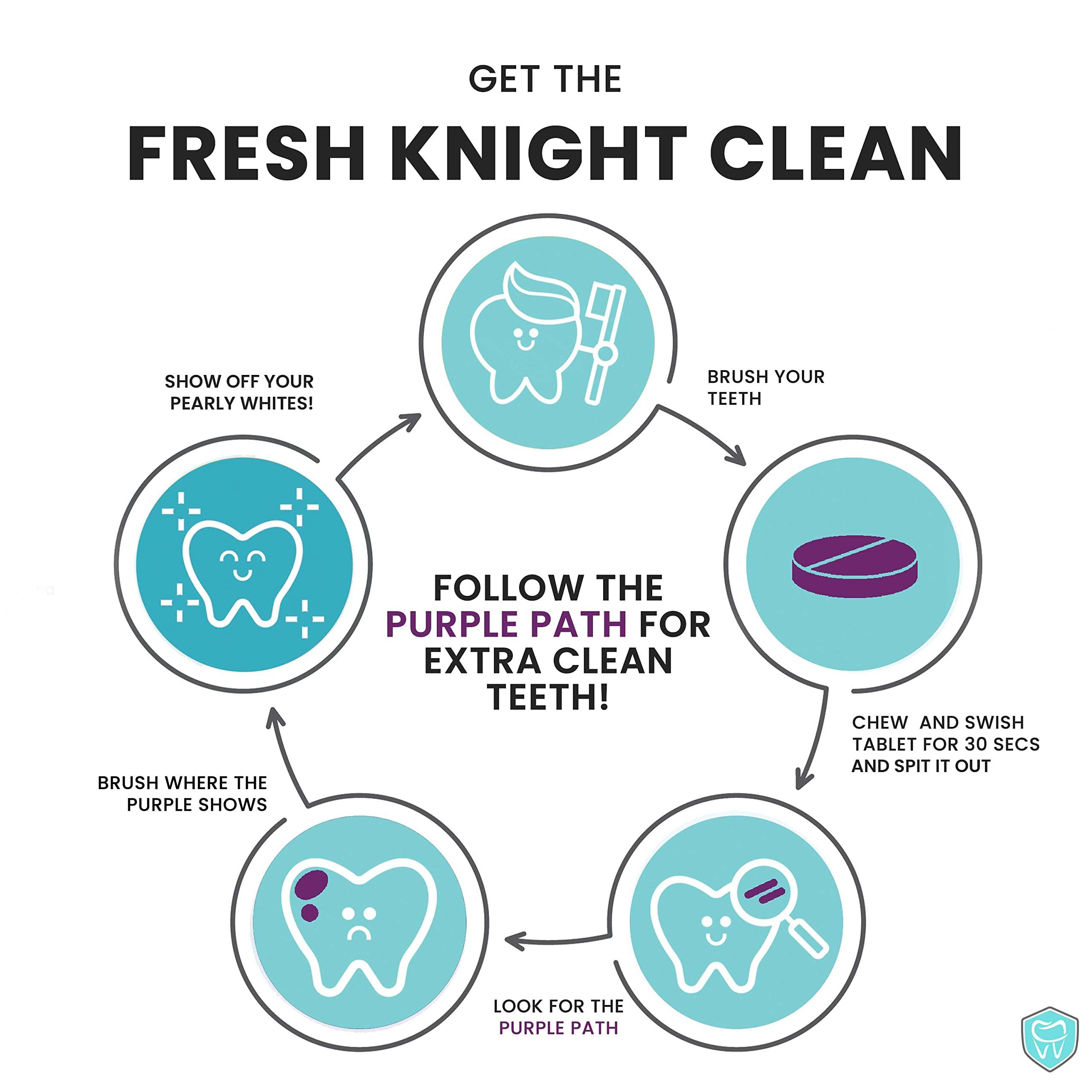 GET THE

FRESH KNIGHT CLEAN

BRUSH YOUR TEETH

CHEW AND SWISH TABLET FOR 30 SECS AND SPIT IT OUT

LOOK FOR THE PURPLE PATH

BRUSH WHERE THE PURPLE SHOWS

SHOW OFF YOUR PEARLY WHITES!

FOLLOW THE PURPLE PATH FOR EXTRA CLEAN TEETH!