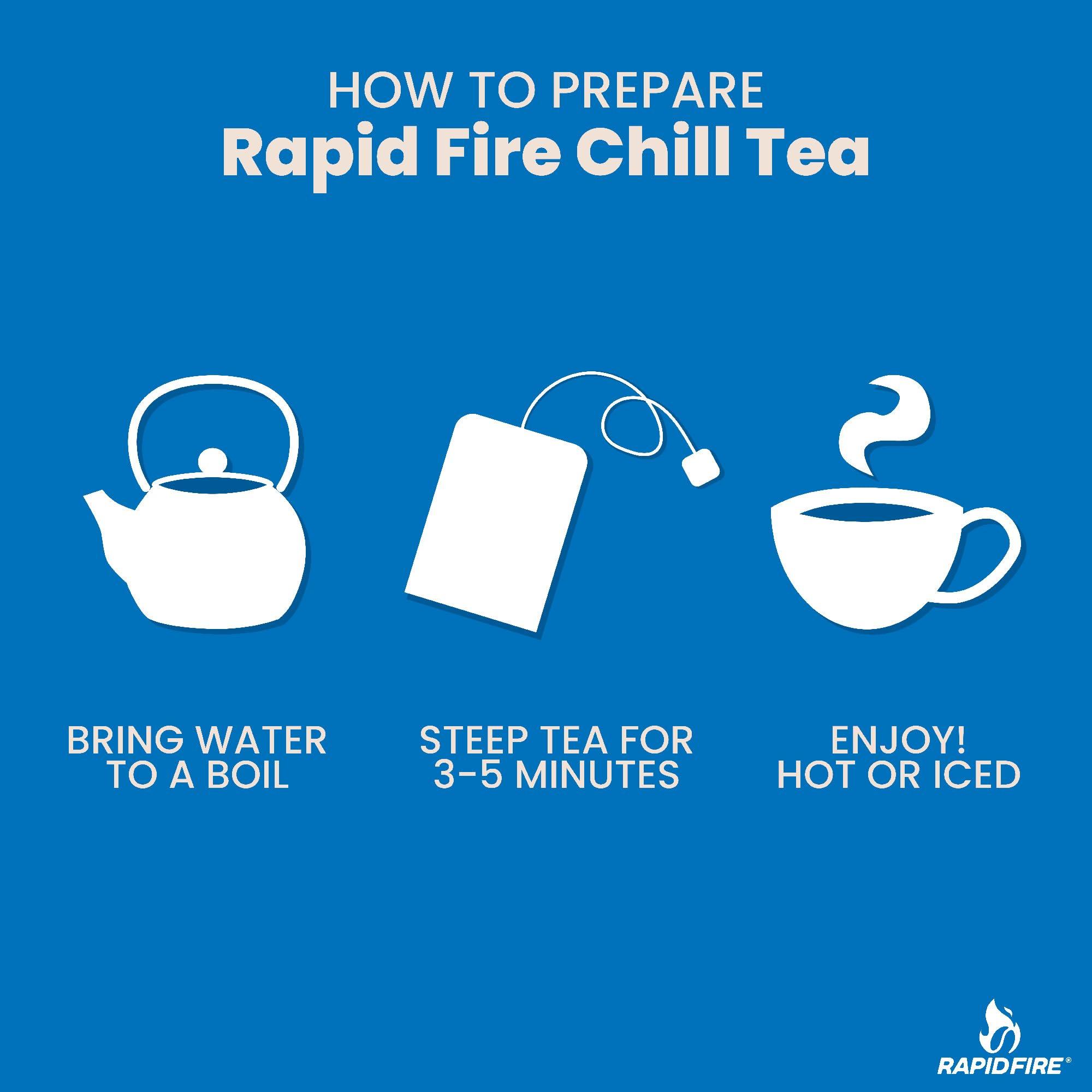 HOW TO PREPARE
Rapid Fire Chill Tea

BRING WATER TO A BOIL

STEEP TEA FOR 3-5 MINUTES

ENJOY! HOT OR ICED

RAPIDFIRE®