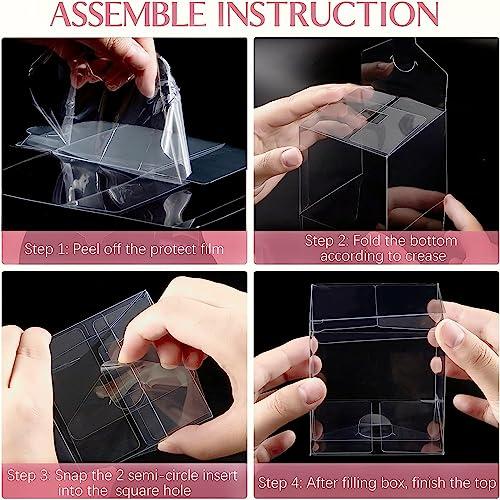 ASSEMBLE INSTRUCTION

Step 1: Peel off the protect film

Step 2: Fold the bottom according to crease

Step 3: Snap the 2 semi-circle insert into the square hole

Step 4: After filling box, finish the top