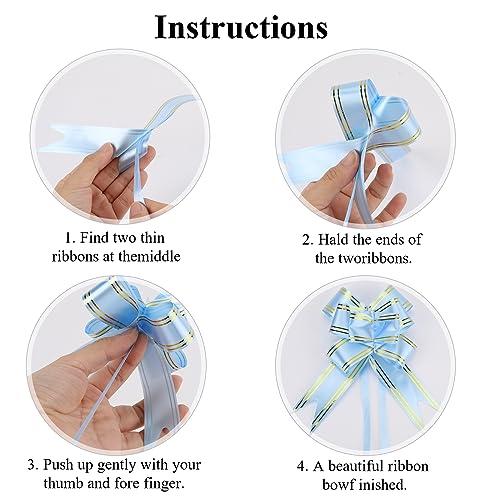 Instructions

1. Find two thin ribbons at themiddle

2. Hald the ends of the tworibbons.

3. Push up gently with your thumb and fore finger.

4. A beautiful ribbon bowf inished.