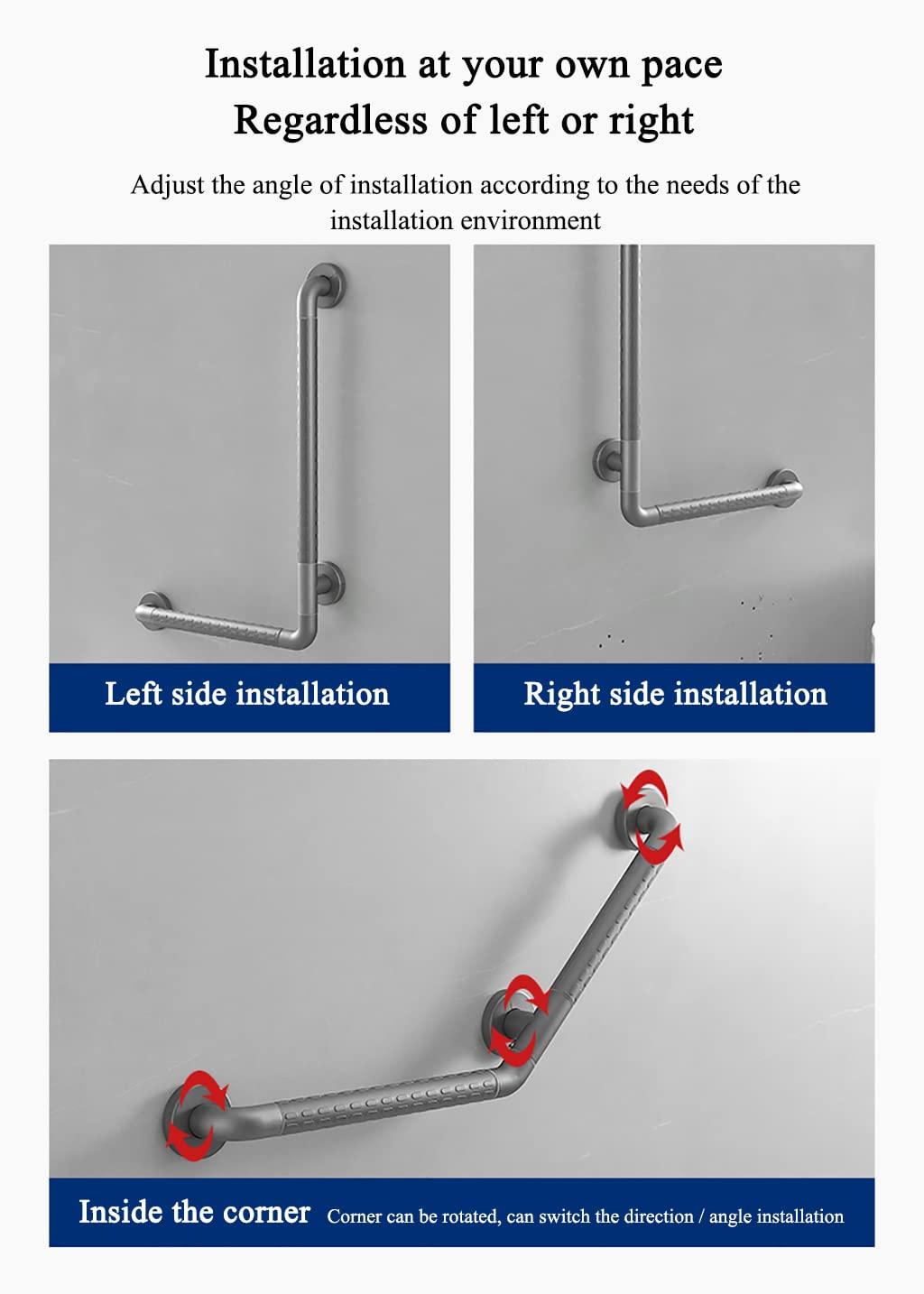 Installation at your own pace
Regardless of left or right

Adjust the angle of installation according to the needs of the installation environment

Left side installation

Right side installation

Inside the corner Corner can be rotated, can switch the direction / angle installation