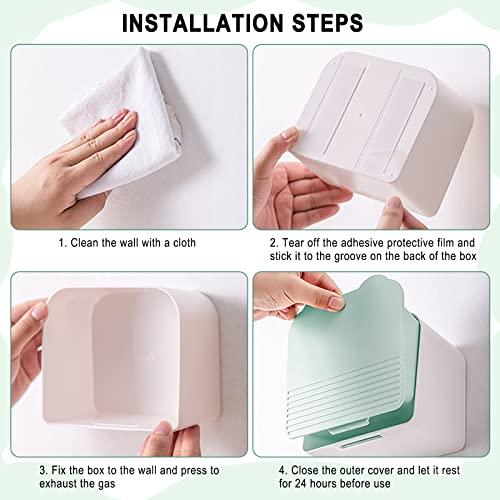 INSTALLATION STEPS

1. Clean the wall with a cloth

2. Tear off the adhesive protective film and stick it to the groove on the back of the box

3. Fix the box to the wall and press to exhaust the gas

4. Close the outer cover and let it rest for 24 hours before use