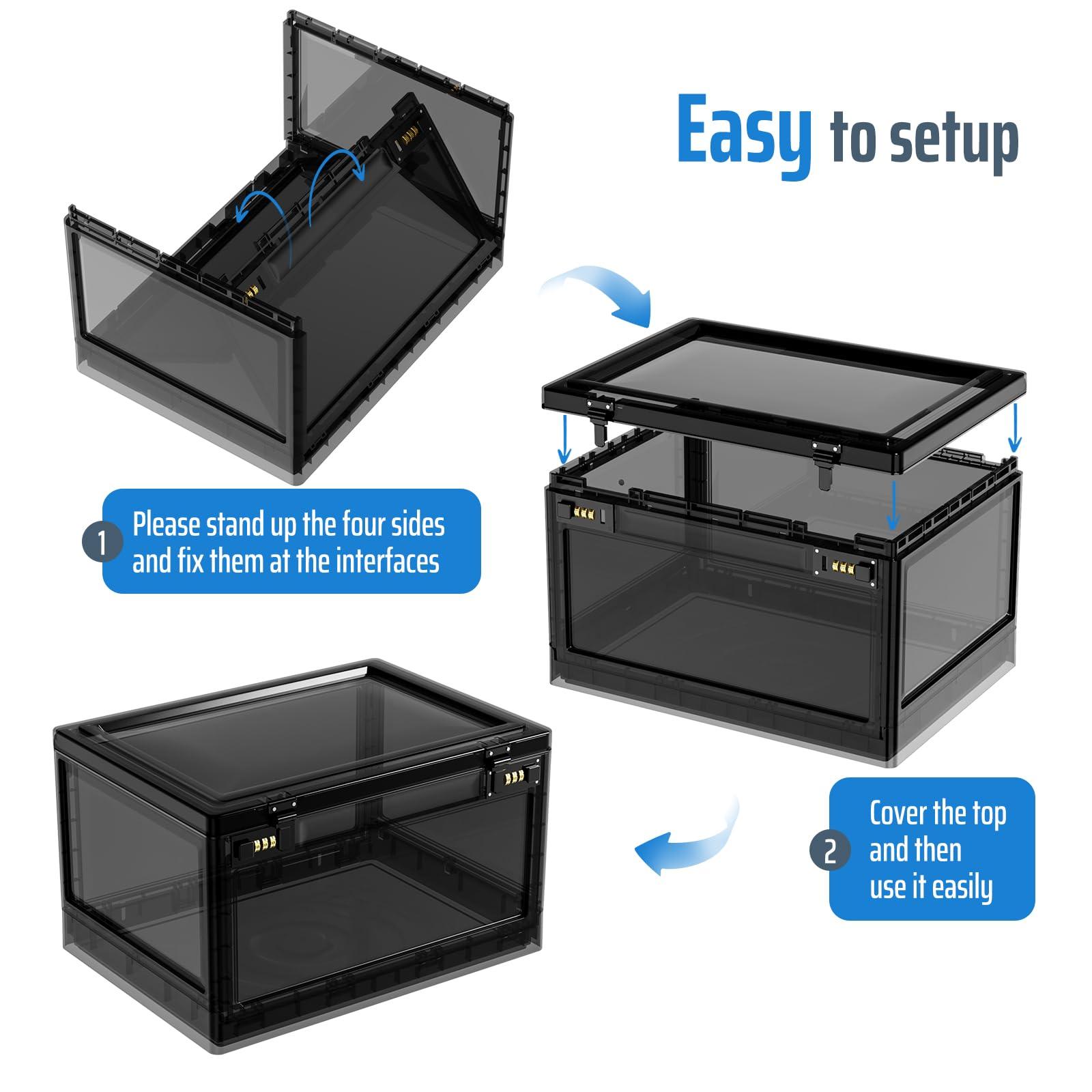 Easy to setup

1 Please stand up the four sides and fix them at the interfaces

2 Cover the top and then use it easily