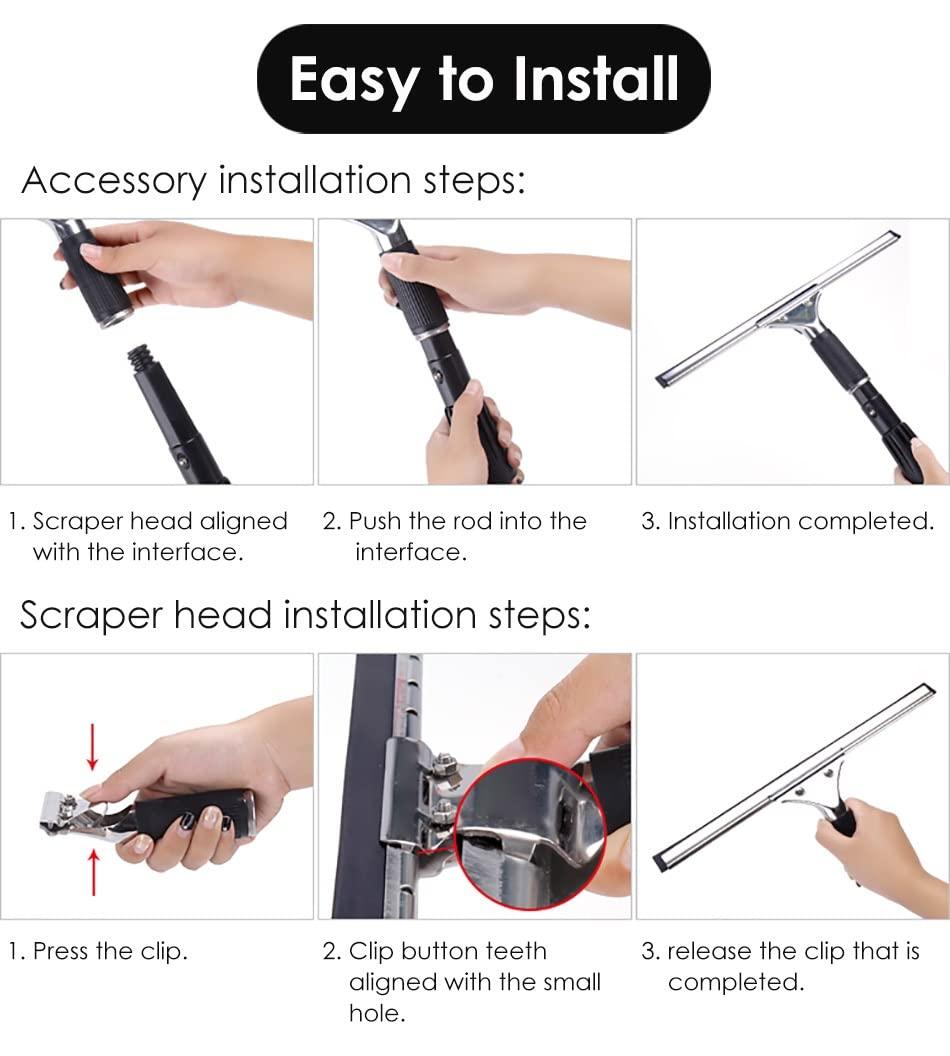 Easy to Install

Accessory installation steps:

1. Scraper head aligned with the interface.

2. Push the rod into the interface.

3. Installation completed.

Scraper head installation steps:

1. Press the clip.

2. Clip button teeth aligned with the small hole.

3. release the clip that is completed.