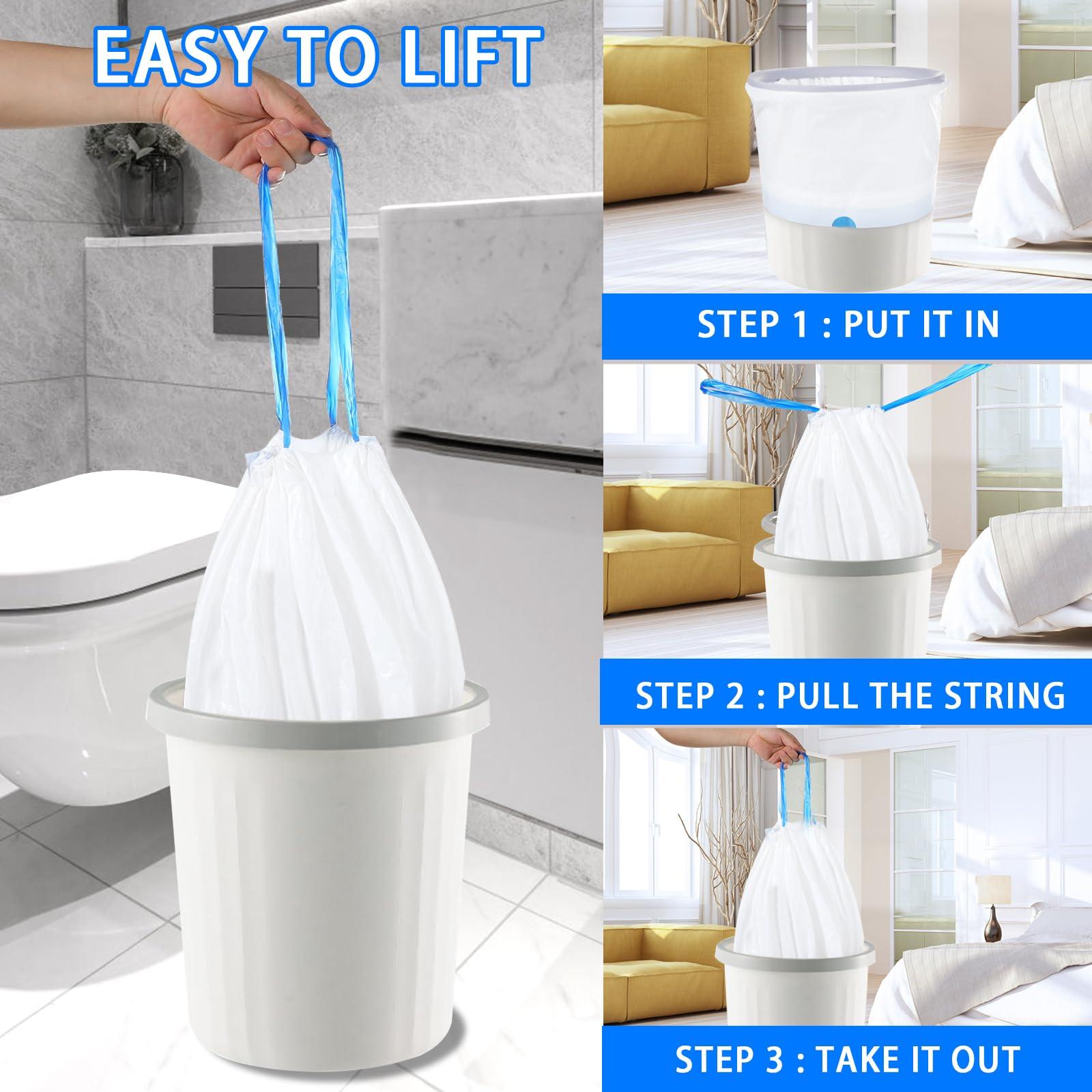 EASY TO LIFT

STEP 1 : PUT IT IN

STEP 2 : PULL THE STRING

STEP 3 : TAKE IT OUT