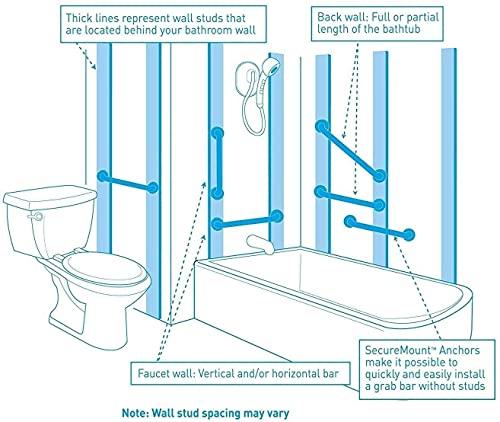 Thick lines represent wall studs that are located behind your bathroom wall

Back wall: Full or partial length of the bathtub

Faucet wall: Vertical and/or horizontal bar

SecureMount™ Anchors make it possible to quickly and easily install a grab bar without studs

Note: Wall stud spacing may vary