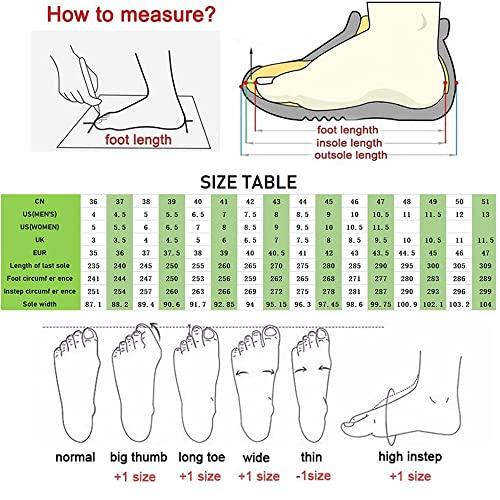 How to measure?

foot length

foot lenghth
insole length
outsole length

SIZE TABLE

| CN | 36 | 37 | 38 | 39 | 40 | 41 | 42 | 43 | 44 | 45 | 46 | 47 | 48 | 49 | 50 | 51 |
|---|---|---|---|---|---|---|---|---|---|---|---|---|---|---|---|---|
| US(MEN'S) | 4 | 4.5 | 5 | 5.5 | 6.5 | 7 | 7.5 | 8 | 8.5 | 9 | 10 | 10.5 | 11 | 11.5 | 12 | 13 |
| US(WOMEN) | 5 | 5.5 | 6 | 6.5 | 7 | 8 | 8.5 | 9 | 9.5 | 10 | 10.5 | 11.5 | | | | |
| UK | 3 | 3.5 | 4 | 4.5 | 5 | 6 | 6.5 | 7 | 7.5 | 8 | 8.5 | 9.5 | 10 | 10.5 | 11 | 11.5 |
| EUR | 35 | 36 | 37 | 37.5 | 38 | 39 | 40 | 40.5 | 41 | 42 | 43 | 43.5 | 44.5 | 45 | 46 | 47 |
| Length of last sole | 235 | 240 | 245 | 250 | 255 | 260 | 265 | 270 | 275 | 280 | 285 | 290 | 295 | 300 | 305 | 309 |
| Foot circumf er ence | 241 | 244 | 247 | 250 | 253 | 256 | 259 | 262 | 265 | 268 | 271 | 277 | 280 | 283 | 286 | 289 |
| Instep circumf er ence | 251 | 254 | 257 | 260 | 263 | 266 | 269 | 272 | 275 | 278 | 281 | 287 | 290 | 293 | 296 | 299 |
| Sole width | 87.1 | 88.2 | 89.4 | 90.6 | 91.7 | 92.85 | 94 | 95.15 | 96.3 | 97.45 | 98.6 | 99.75 | 100.9 | 102.1 | 103.2 | 104 |

normal
big thumb
+1 size
long toe
+1 size
wide
+1 size
thin
-1size
high instep
+1 size