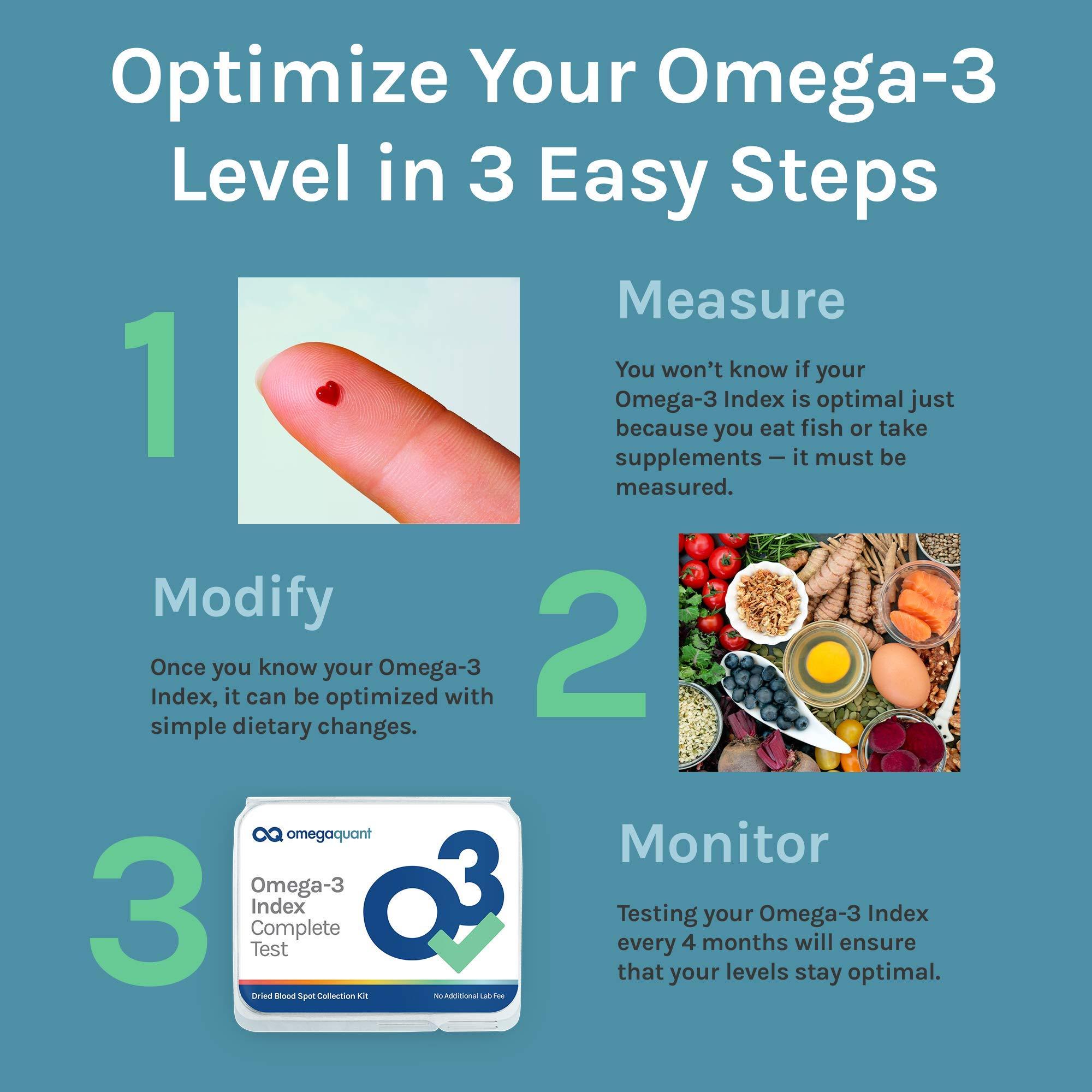 Optimize Your Omega-3 Level in 3 Easy Steps

1

Measure

You won't know if your Omega-3 Index is optimal just because you eat fish or take supplements — it must be measured.

Modify

Once you know your Omega-3 Index, it can be optimized with simple dietary changes.

2

3

omegaquant

Omega-3 Index Complete Test

O3

Dried Blood Spot Collection Kit

No Additional Lab Fee

Monitor

Testing your Omega-3 Index every 4 months will ensure that your levels stay optimal.