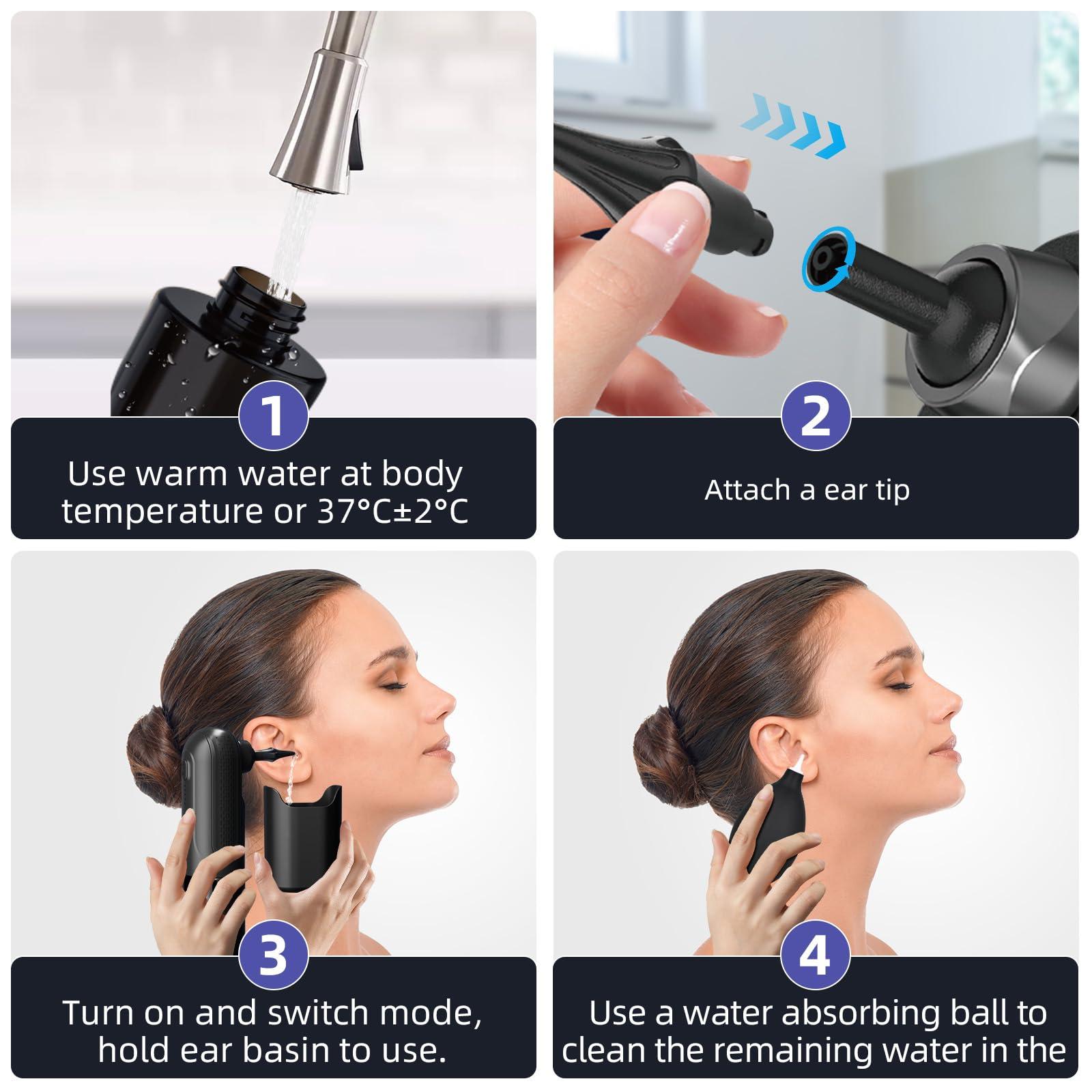 1

Use warm water at body temperature or 37°C±2°C

2

Attach a ear tip

3

Turn on and switch mode, hold ear basin to use.

4

Use a water absorbing ball to clean the remaining water in the