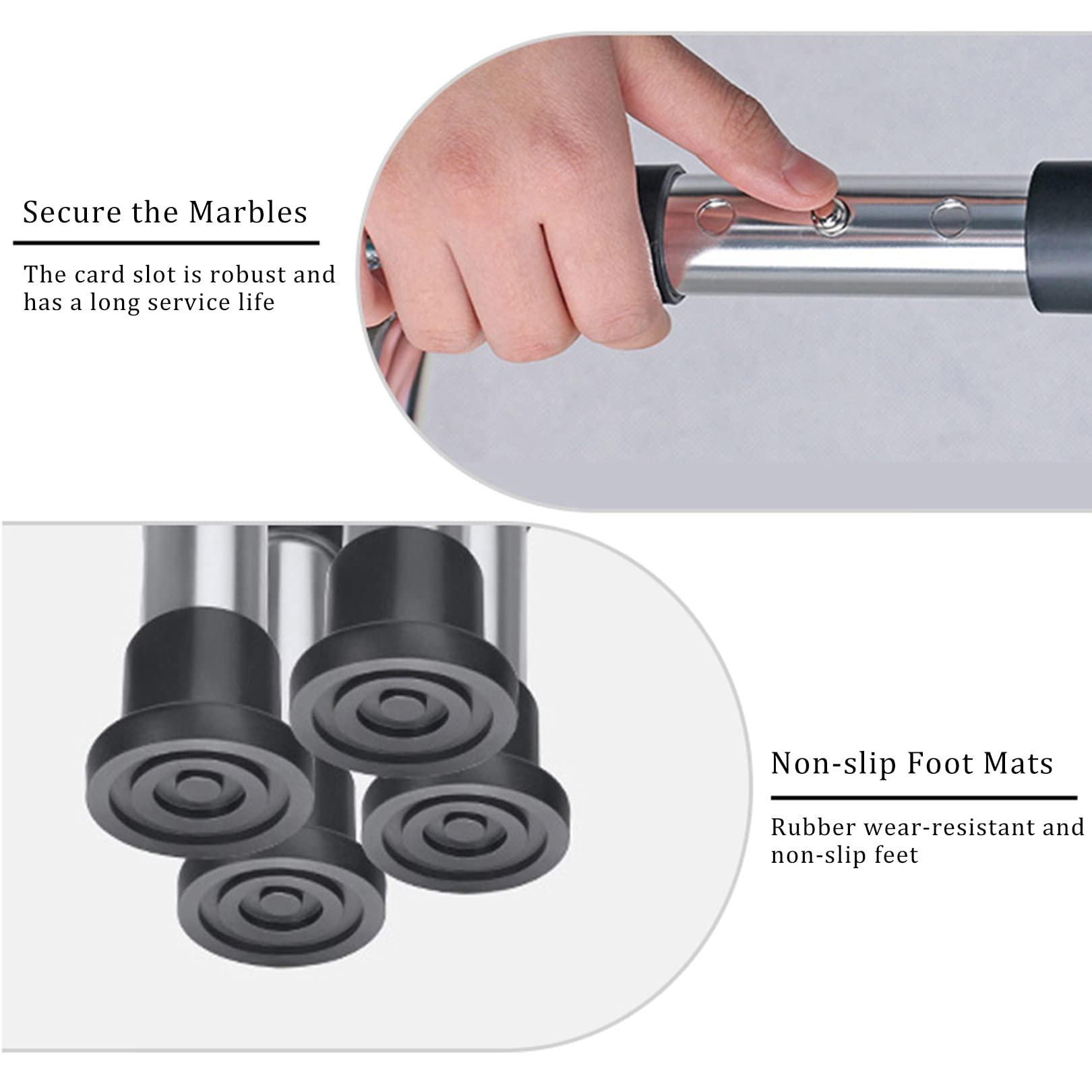 Secure the Marbles

The card slot is robust and has a long service life

Non-slip Foot Mats

Rubber wear-resistant and non-slip feet