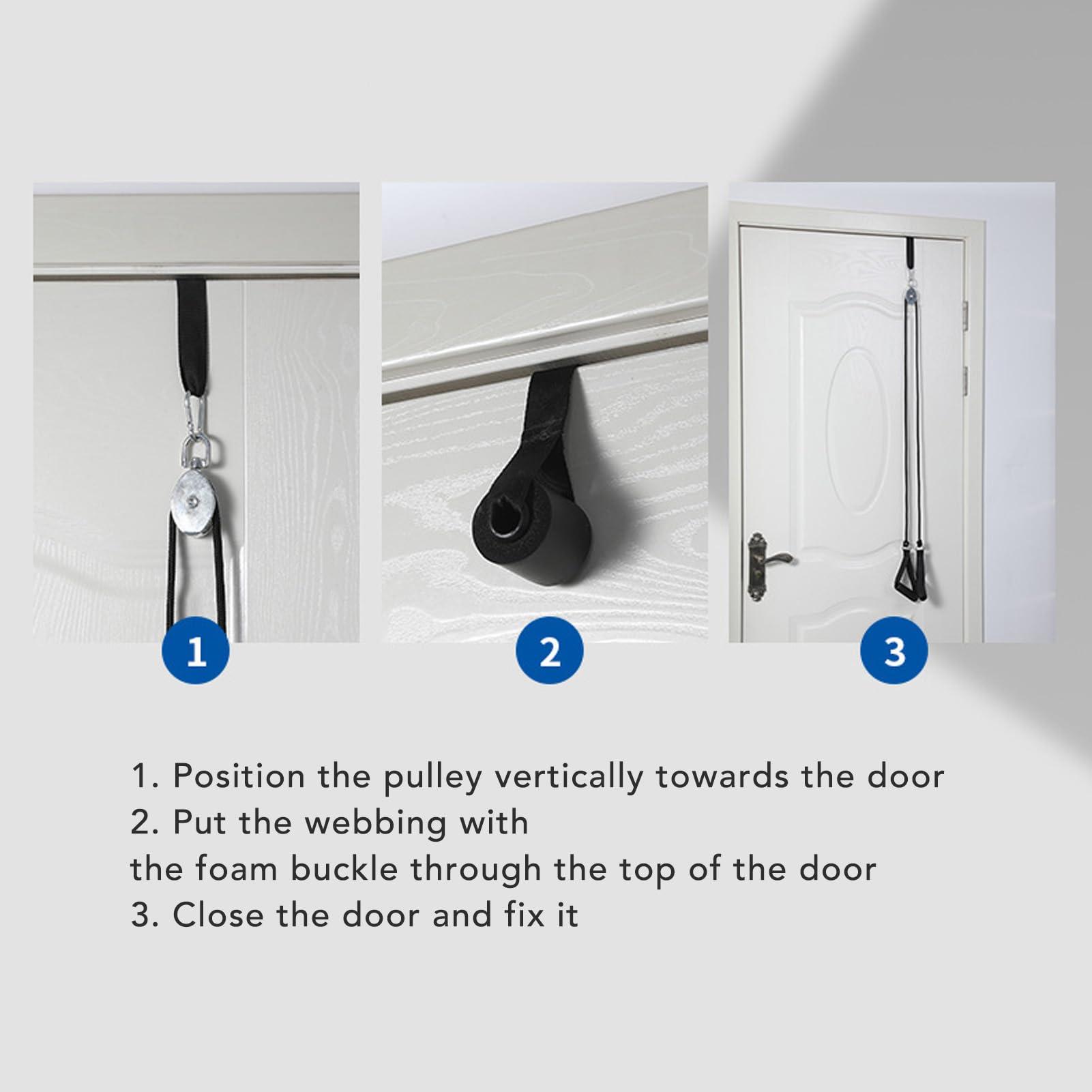 1

2

3

1. Position the pulley vertically towards the door
2. Put the webbing with
the foam buckle through the top of the door
3. Close the door and fix it