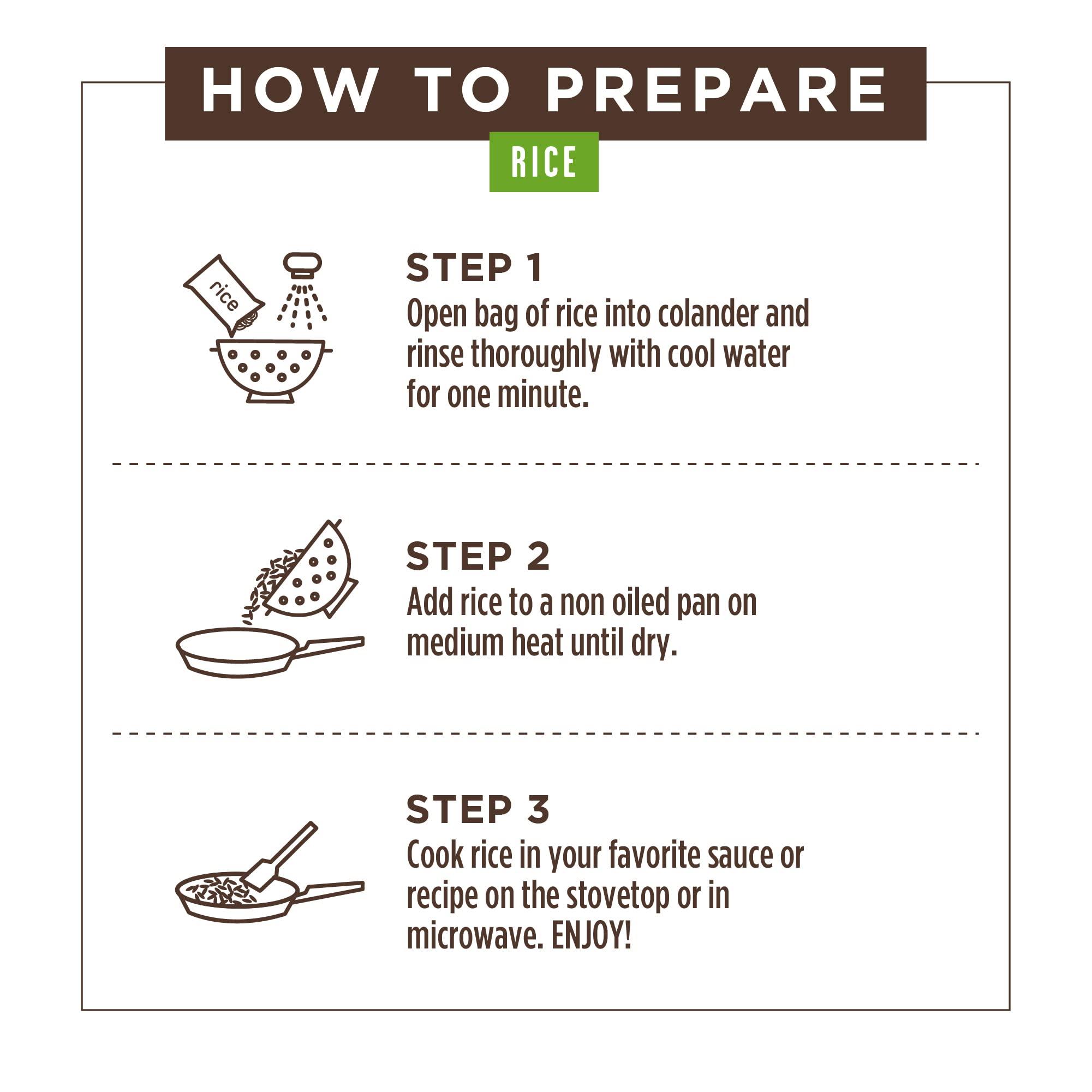 HOW TO PREPARE

RICE

rice

STEP 1
Open bag of rice into colander and rinse thoroughly with cool water for one minute.

STEP 2
Add rice to a non oiled pan on medium heat until dry.

STEP 3
Cook rice in your favorite sauce or recipe on the stovetop or in microwave. ENJOY!