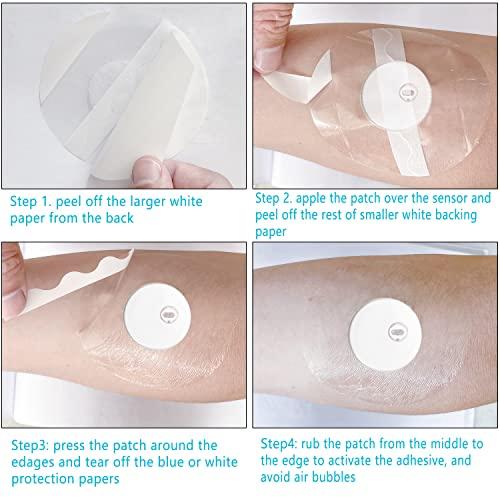 Step 1. peel off the larger white paper from the back

Step 2. apple the patch over the sensor and peel off the rest of smaller white backing paper

Step3: press the patch around the edages and tear off the blue or white protection papers

Step4: rub the patch from the middle to the edge to activate the adhesive, and avoid air bubbles