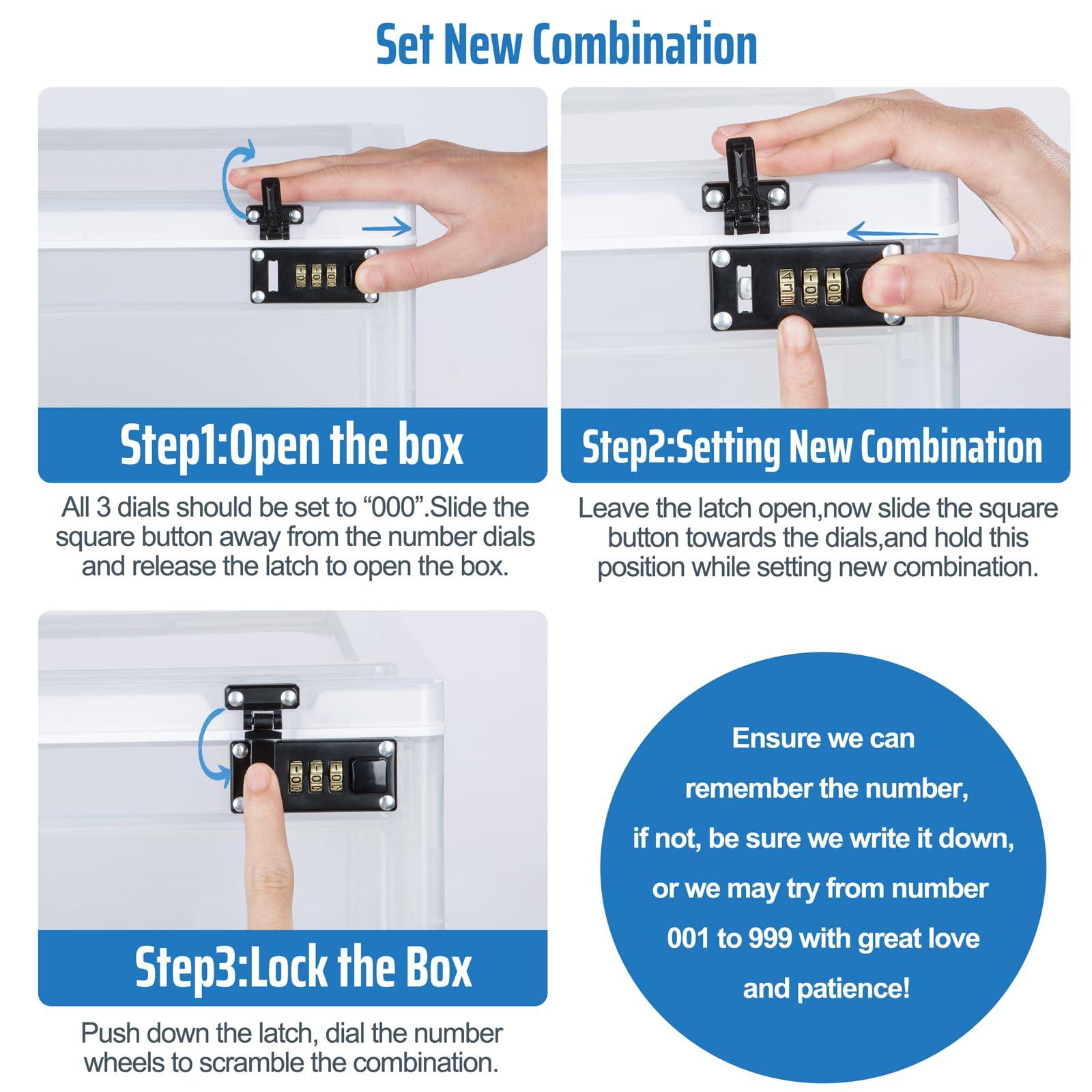 Set New Combination

Step1:Open the box

All 3 dials should be set to “000”.Slide the square button away from the number dials and release the latch to open the box.

Step2:Setting New Combination

Leave the latch open,now slide the square button towards the dials,and hold this position while setting new combination.

Step3:Lock the Box

Push down the latch, dial the number wheels to scramble the combination.

Ensure we can remember the number, if not, be sure we write it down, or we may try from number 001 to 999 with great love and patience!