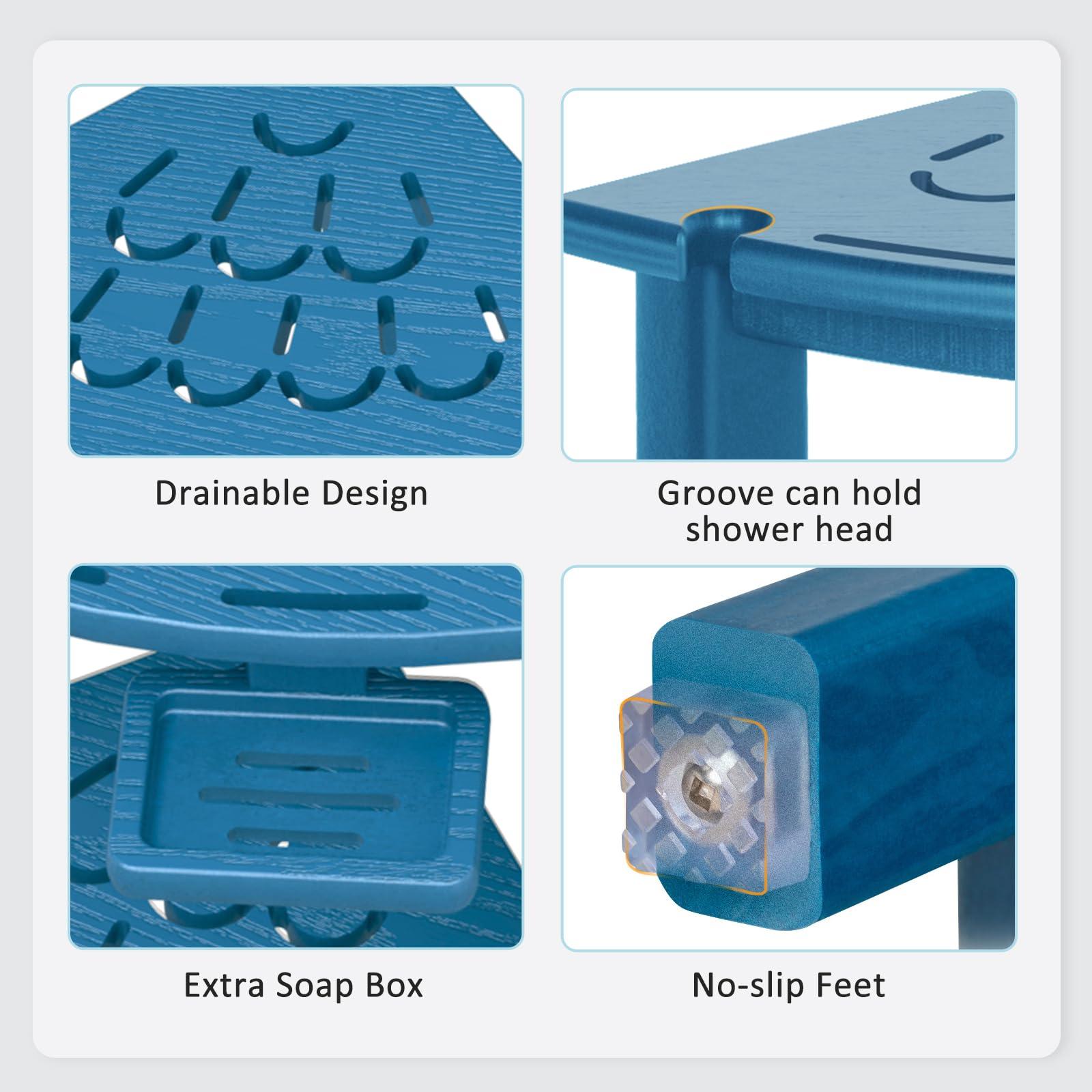 Drainable Design

Groove can hold shower head

Extra Soap Box

No-slip Feet