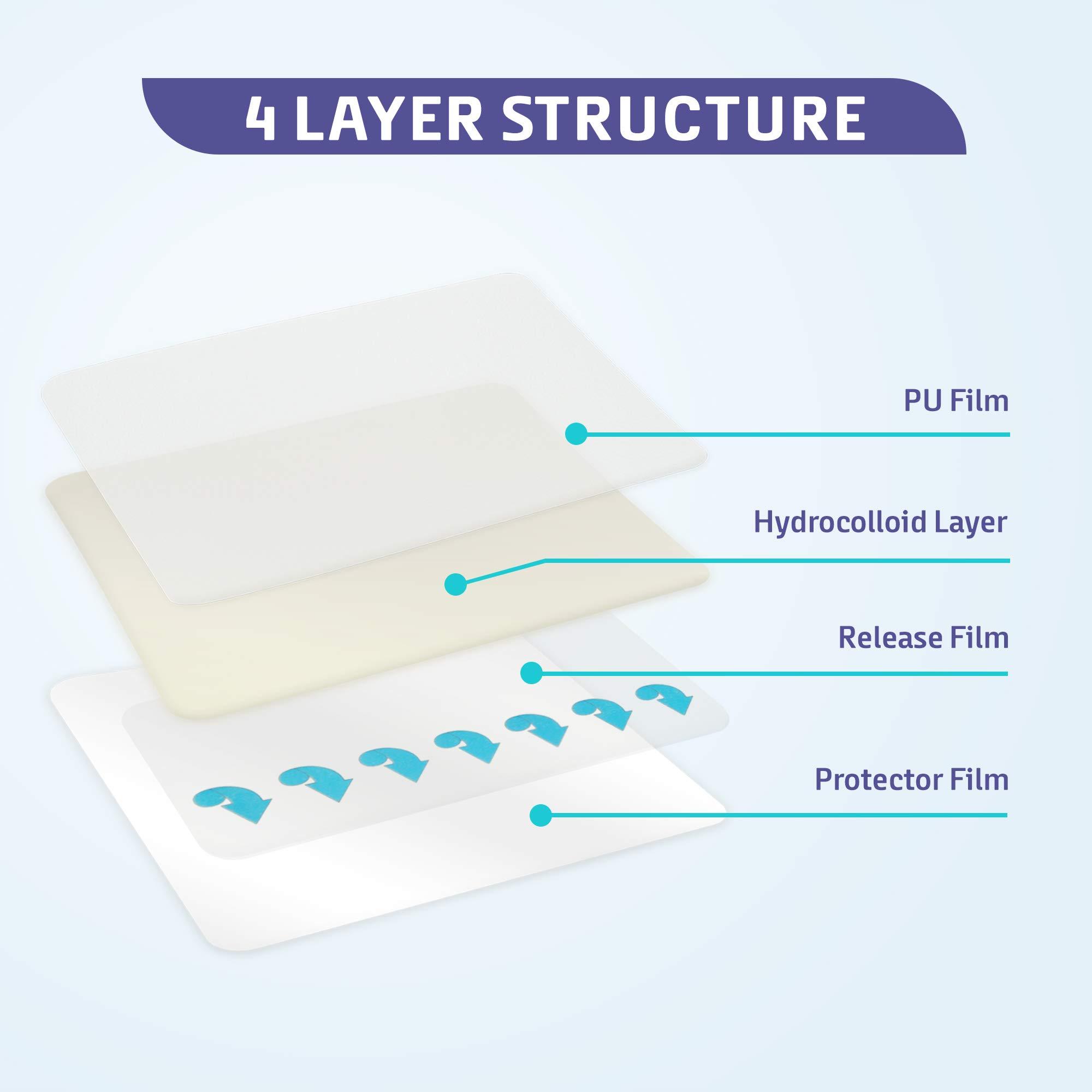 4 LAYER STRUCTURE

PU Film

Hydrocolloid Layer

Release Film

Protector Film