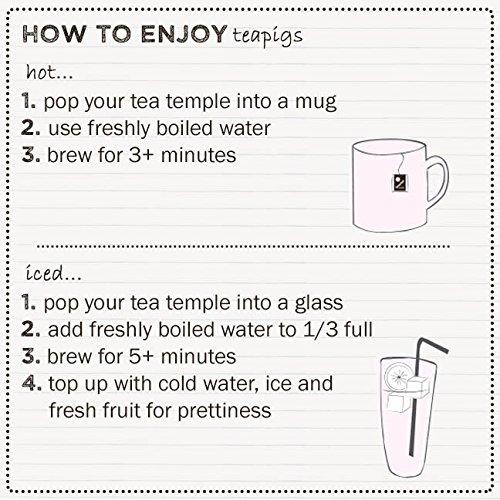 HOW TO ENJOY teapigs

hot...

1. pop your tea temple into a mug
2. use freshly boiled water
3. brew for 3+ minutes

iced...

1. pop your tea temple into a glass
2. add freshly boiled water to 1/3 full
3. brew for 5+ minutes
4. top up with cold water, ice and fresh fruit for prettiness