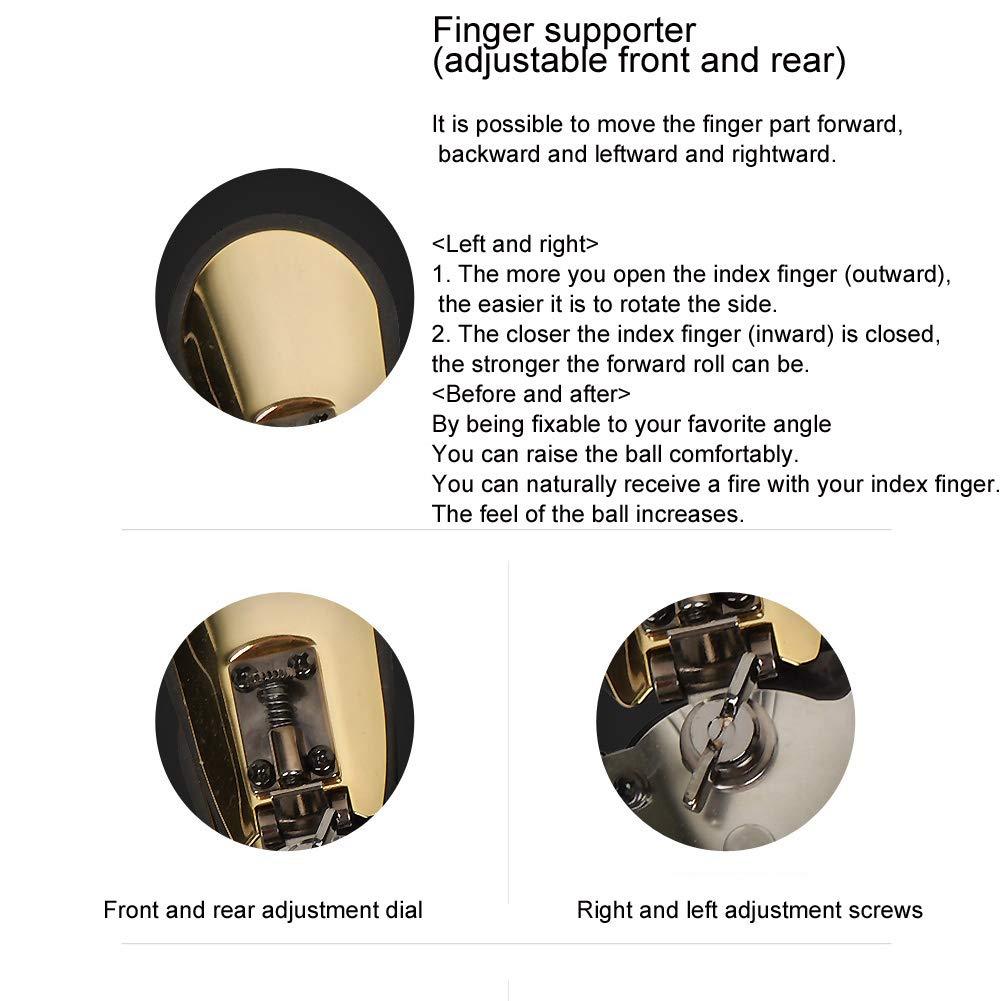 Finger supporter
(adjustable front and rear)

It is possible to move the finger part forward, backward and leftward and rightward.

<Left and right>
1. The more you open the index finger (outward), the easier it is to rotate the side.
2. The closer the index finger (inward) is closed, the stronger the forward roll can be.
<Before and after>
By being fixable to your favorite angle
You can raise the ball comfortably.
You can naturally receive a fire with your index finger.
The feel of the ball increases.

Front and rear adjustment dial

Right and left adjustment screws