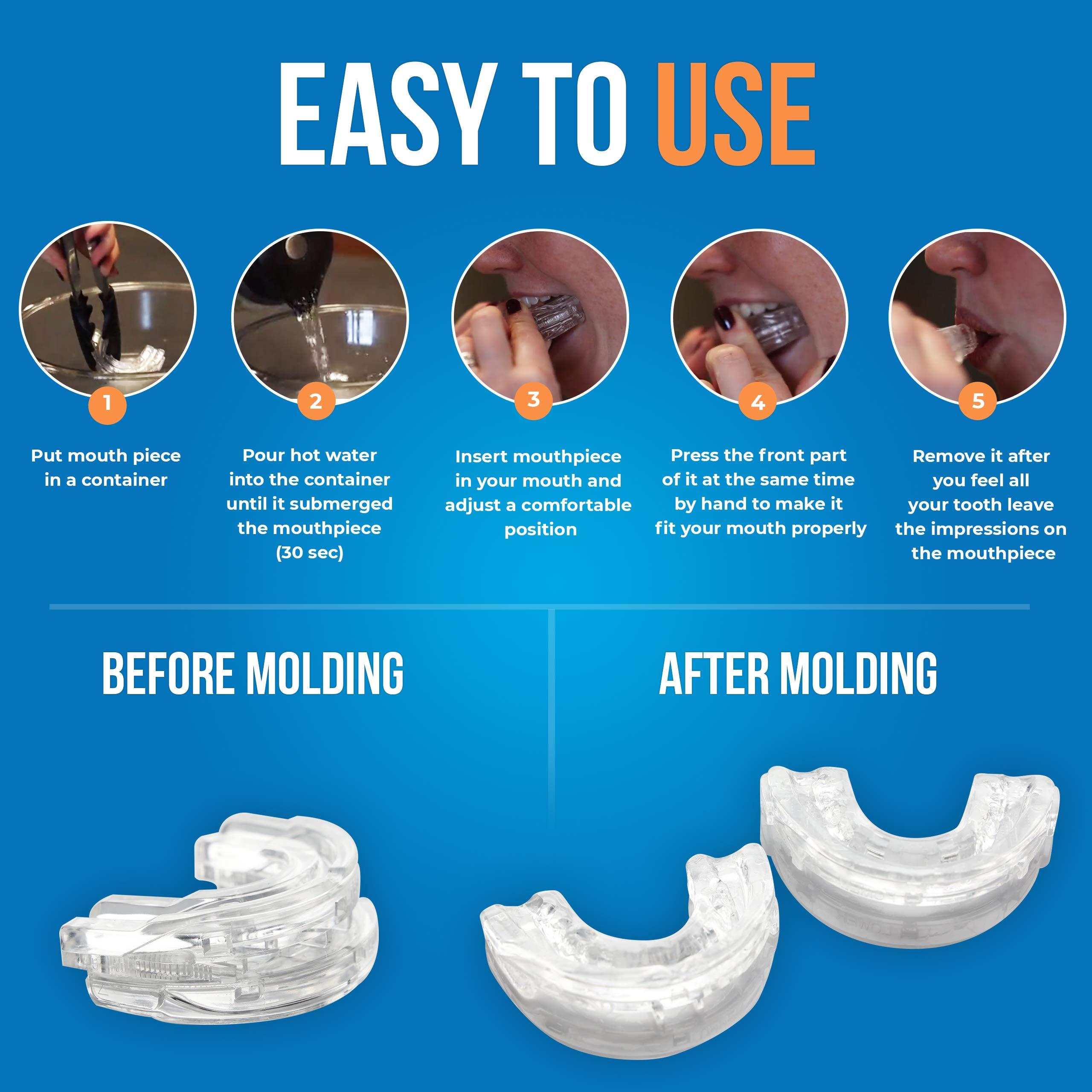 EASY TO USE

1

Put mouth piece in a container

2

Pour hot water into the container until it submerged the mouthpiece (30 sec)

3

Insert mouthpiece in your mouth and adjust a comfortable position

4

Press the front part of it at the same time by hand to make it fit your mouth properly

5

Remove it after you feel all your tooth leave the impressions on the mouthpiece

BEFORE MOLDING

AFTER MOLDING