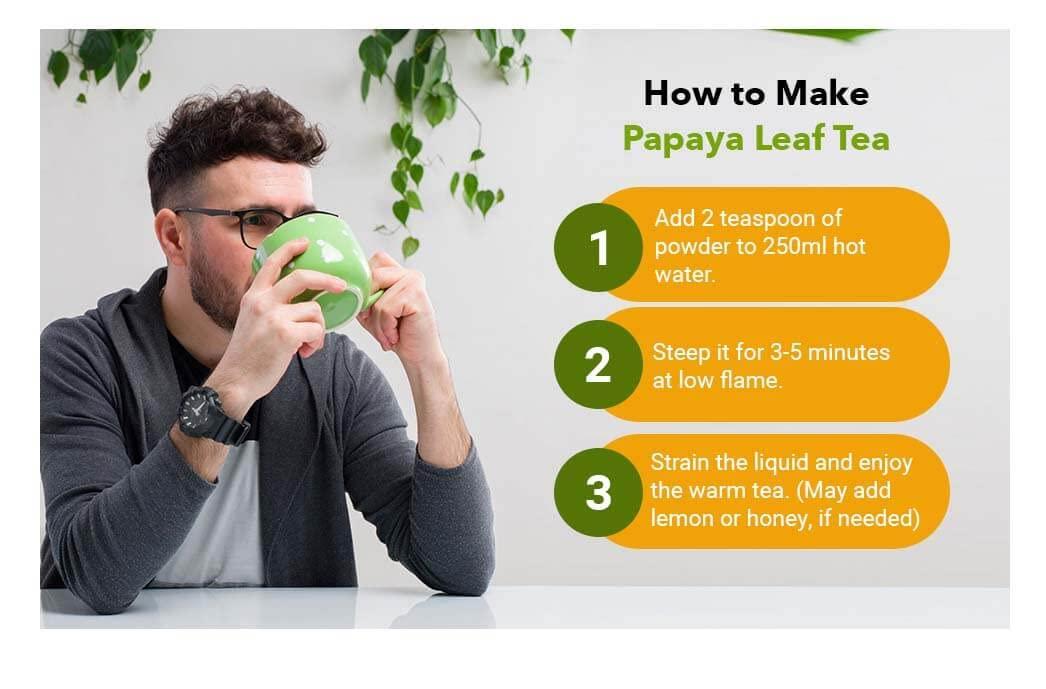 How to Make
Papaya Leaf Tea

1
Add 2 teaspoon of powder to 250ml hot water.

2
Steep it for 3-5 minutes at low flame.

3
Strain the liquid and enjoy the warm tea. (May add lemon or honey, if needed)