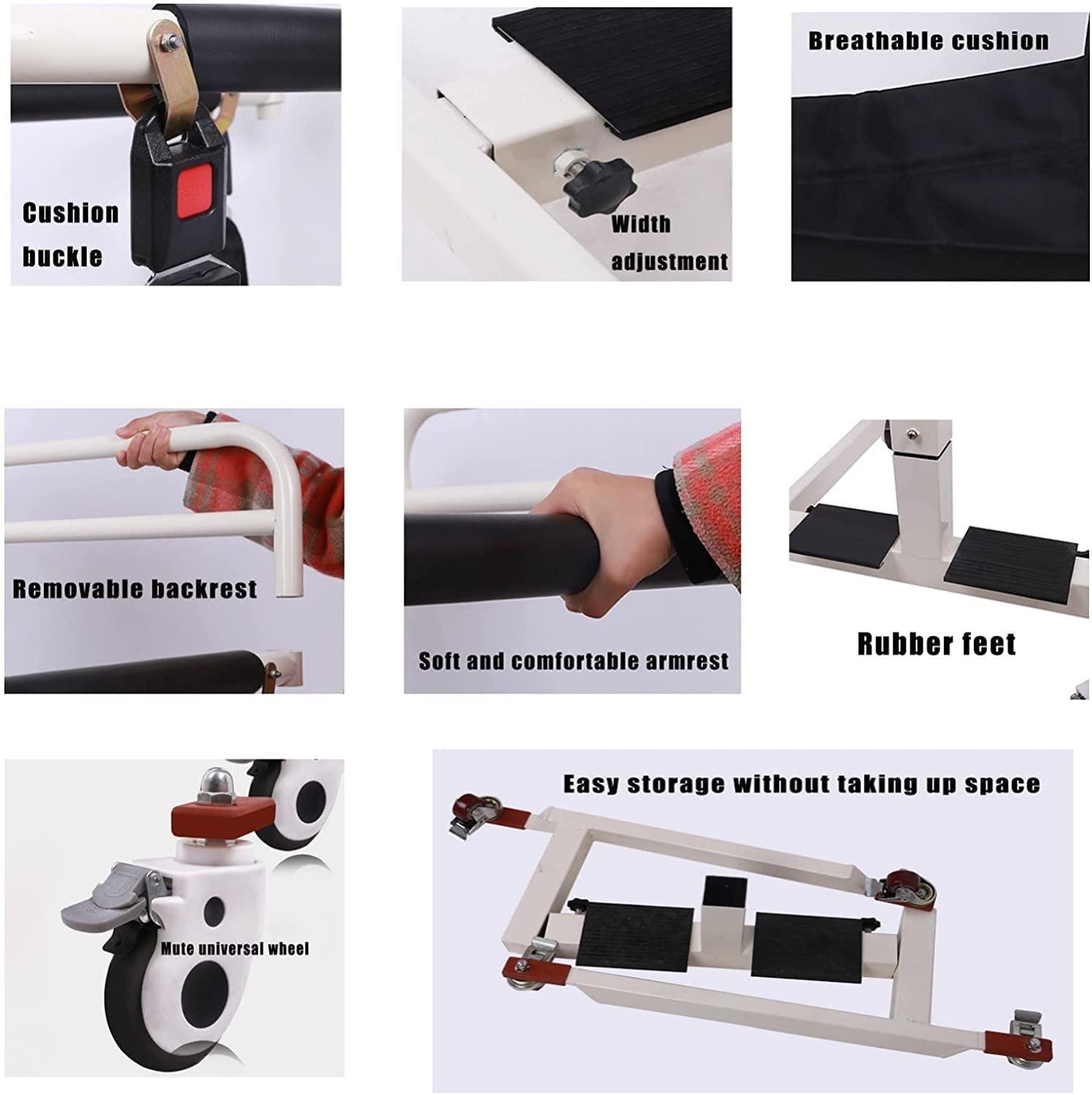 Cushion buckle

Width adjustment

Breathable cushion

Removable backrest

Soft and comfortable armrest

Rubber feet

Mute universal wheel

Easy storage without taking up space