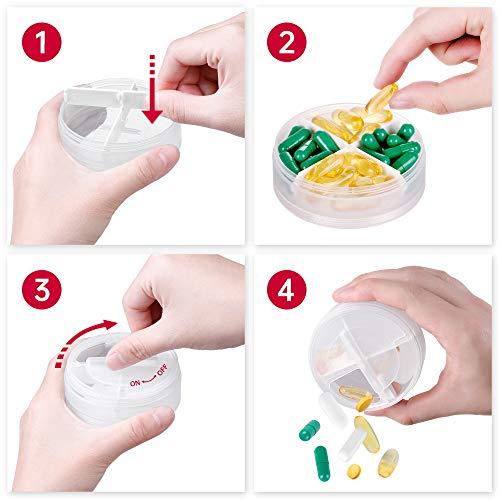 1

2

3

ON OFF

4