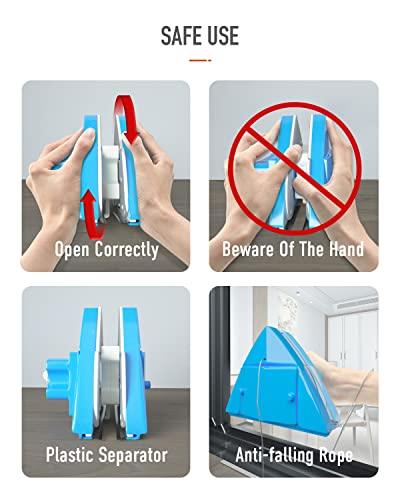 SAFE USE

Open Correctly

Beware Of The Hand

Plastic Separator

Anti-falling Rope