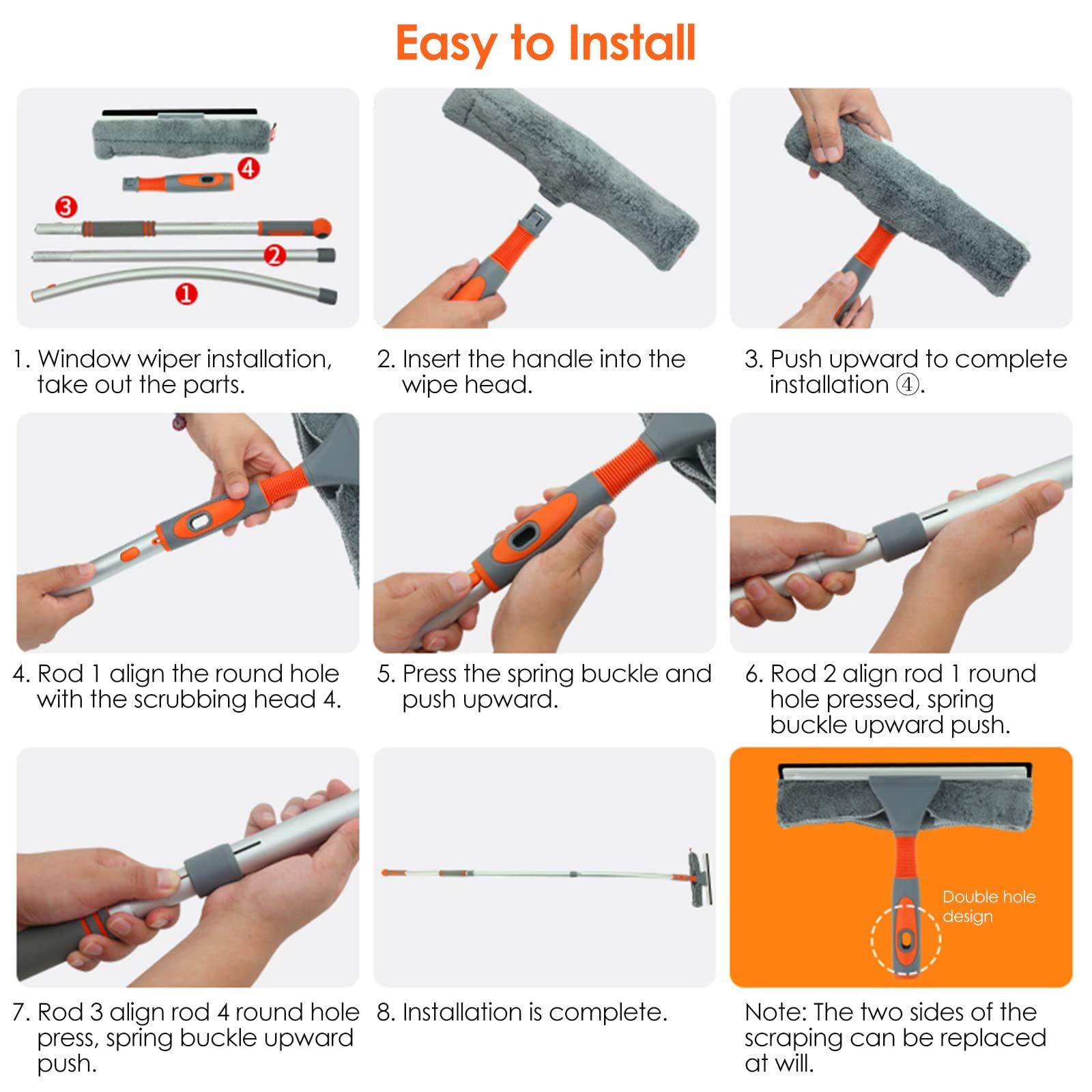 Easy to Install

4
3
2
1

1. Window wiper installation, take out the parts.

2. Insert the handle into the wipe head.

3. Push upward to complete installation ④.

4. Rod 1 align the round hole with the scrubbing head 4.

5. Press the spring buckle and push upward.

6. Rod 2 align rod 1 round hole pressed, spring buckle upward push.

7. Rod 3 align rod 4 round hole press, spring buckle upward push.

8. Installation is complete.

Double hole design

Note: The two sides of the scraping can be replaced at will.