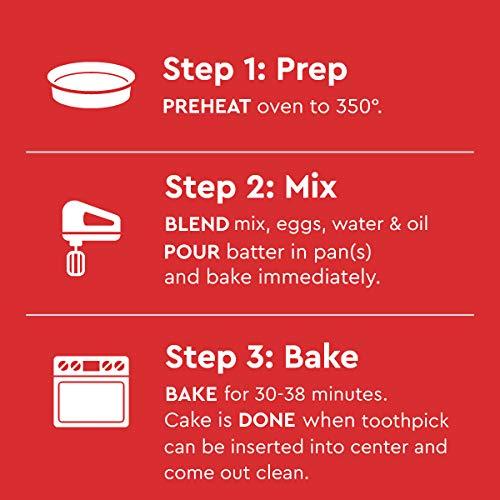 Step 1: Prep
PREHEAT oven to 350°.

Step 2: Mix
BLEND mix, eggs, water & oil
POUR batter in pan(s) and bake immediately.

Step 3: Bake
BAKE for 30-38 minutes.
Cake is DONE when toothpick can be inserted into center and come out clean.