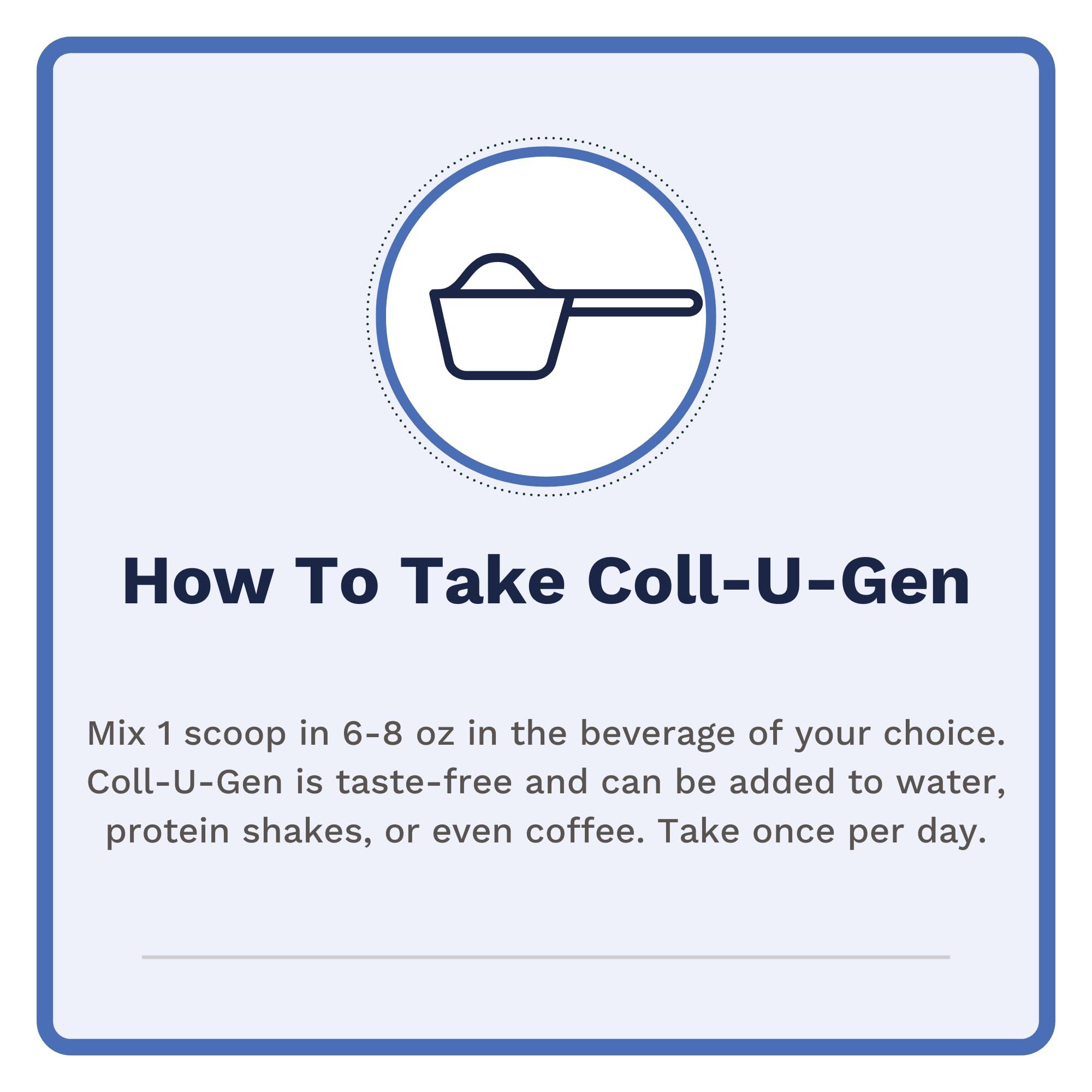 How To Take Coll-U-Gen

Mix 1 scoop in 6-8 oz in the beverage of your choice. Coll-U-Gen is taste-free and can be added to water, protein shakes, or even coffee. Take once per day.