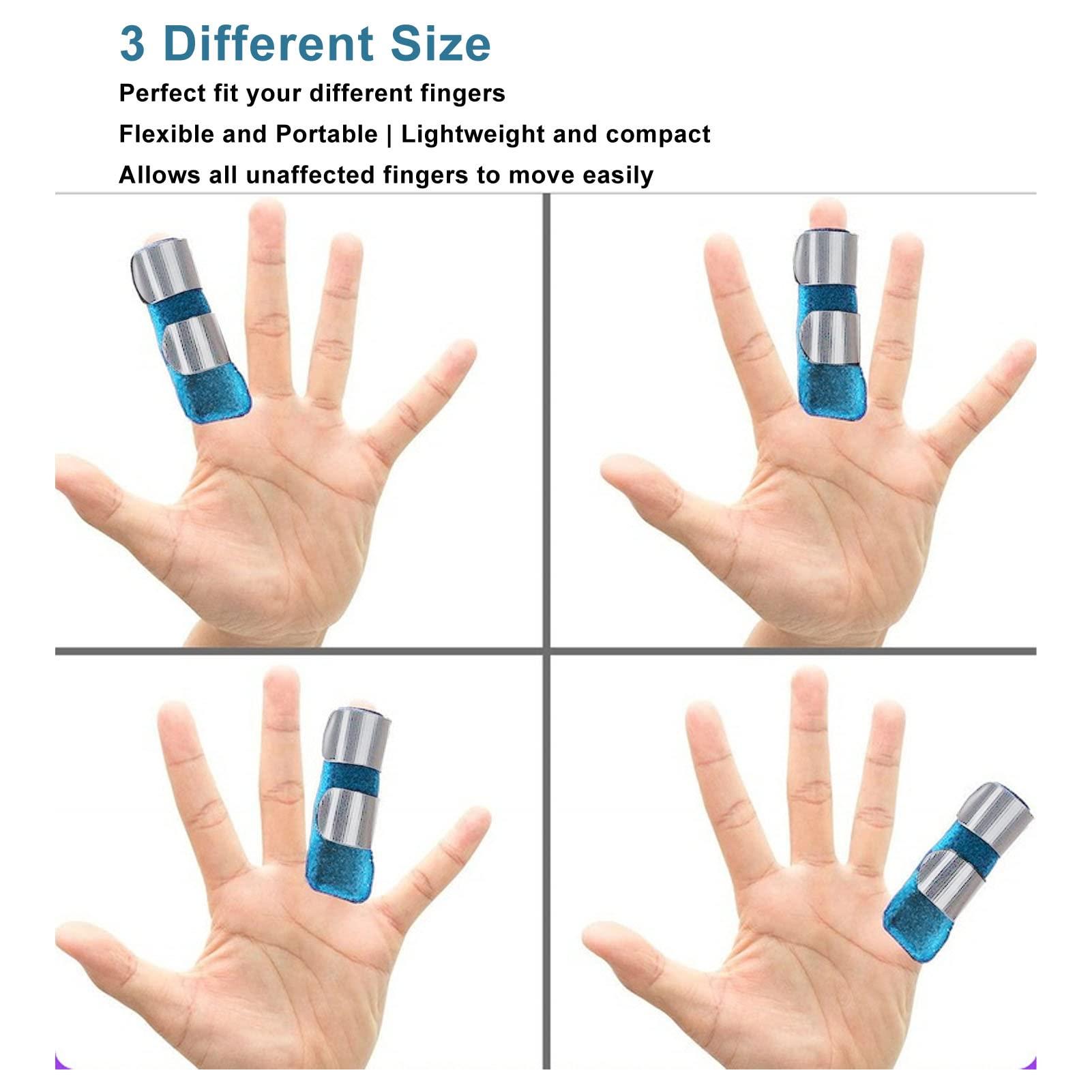 3 Different Size

Perfect fit your different fingers

Flexible and Portable | Lightweight and compact

Allows all unaffected fingers to move easily