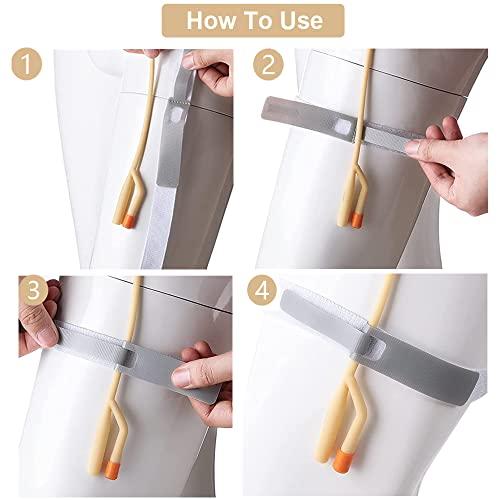 How To Use

1

2

3

4