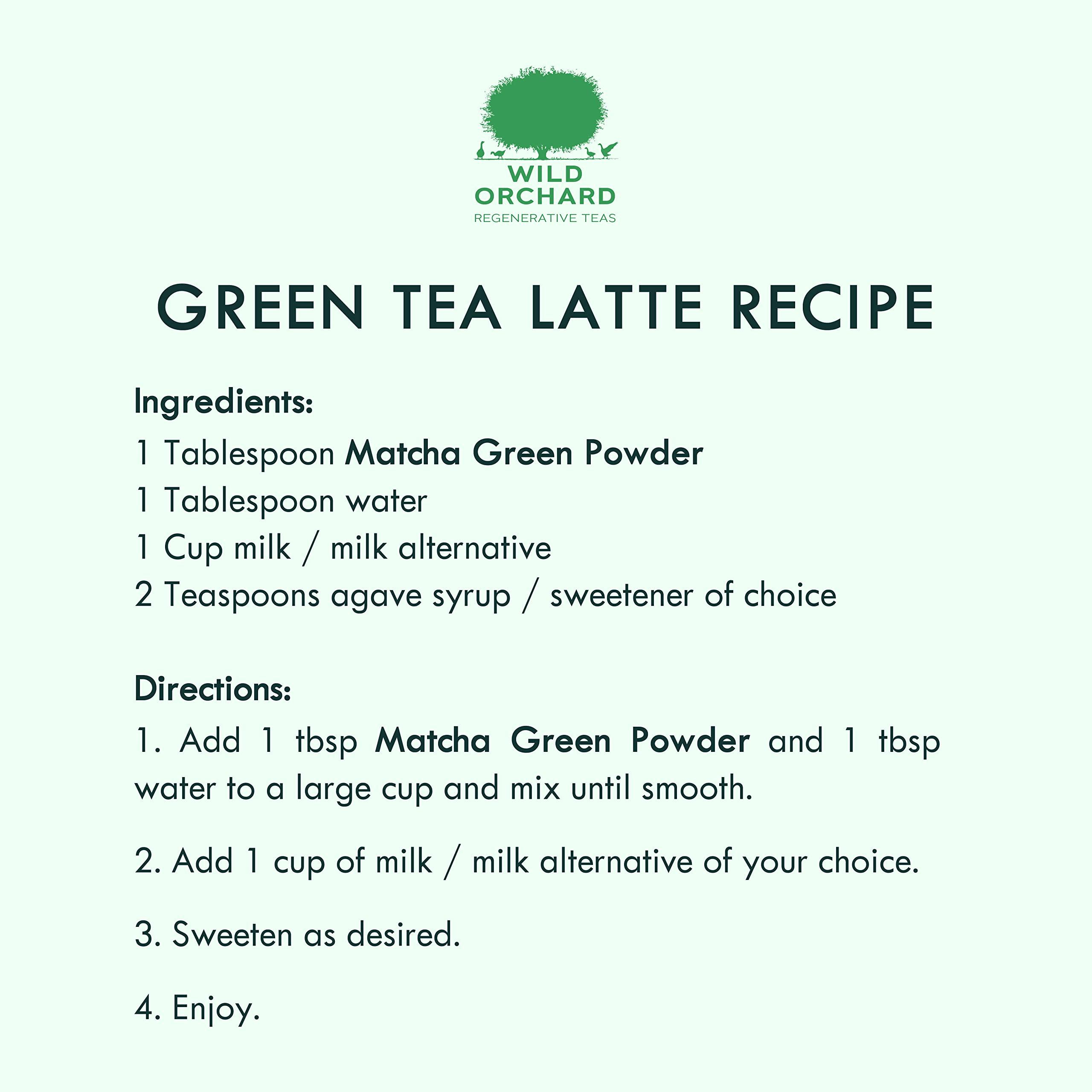 WILD ORCHARD
REGENERATIVE TEAS

GREEN TEA LATTE RECIPE

Ingredients:
1 Tablespoon Matcha Green Powder
1 Tablespoon water
1 Cup milk / milk alternative
2 Teaspoons agave syrup / sweetener of choice

Directions:
1. Add 1 tbsp Matcha Green Powder and 1 tbsp water to a large cup and mix until smooth.

2. Add 1 cup of milk / milk alternative of your choice.

3. Sweeten as desired.

4. Enjoy.