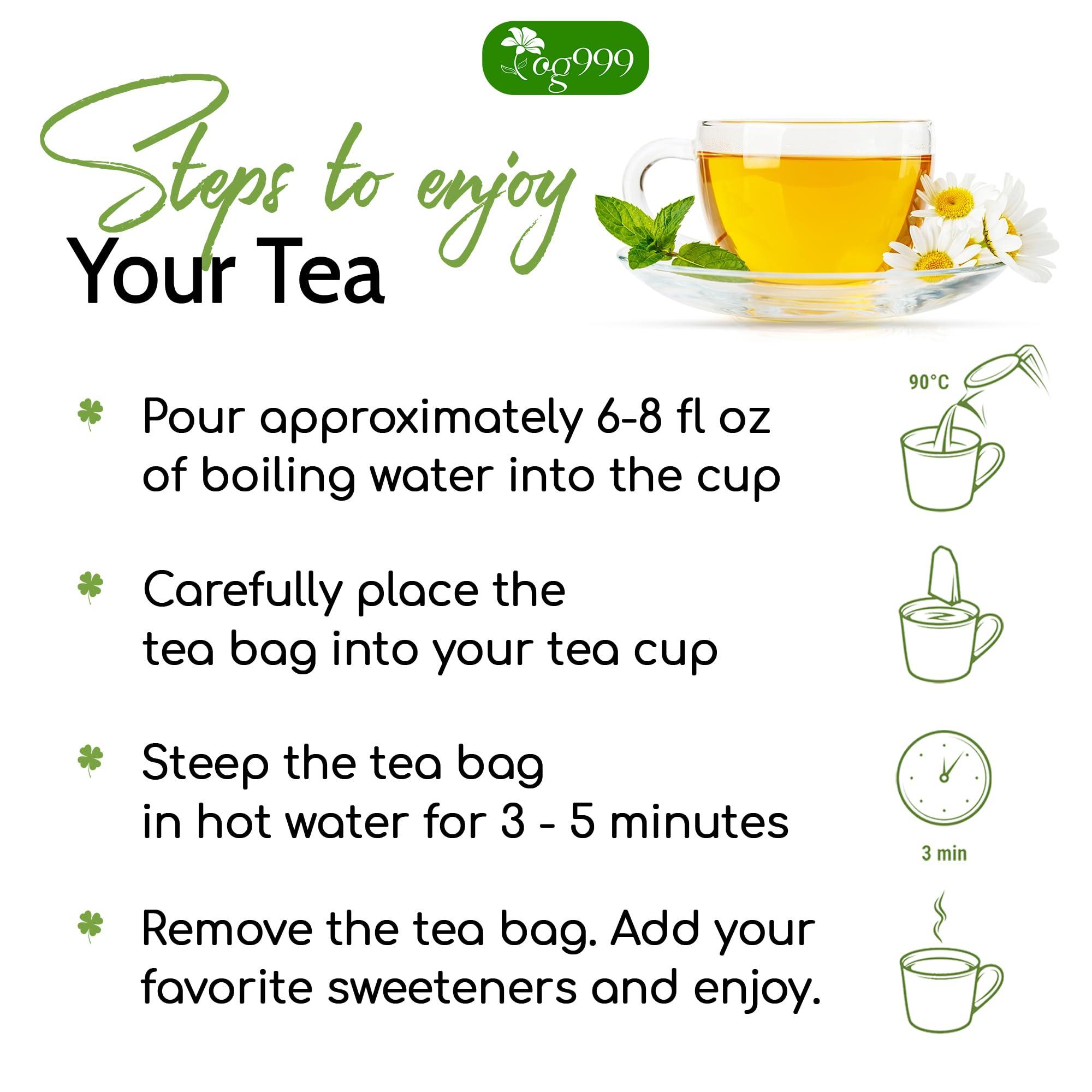 og999

Steps to enjoy
Your Tea

Pour approximately 6-8 fl oz of boiling water into the cup

90°C

Carefully place the tea bag into your tea cup

Steep the tea bag in hot water for 3 - 5 minutes

3 min

Remove the tea bag. Add your favorite sweeteners and enjoy.