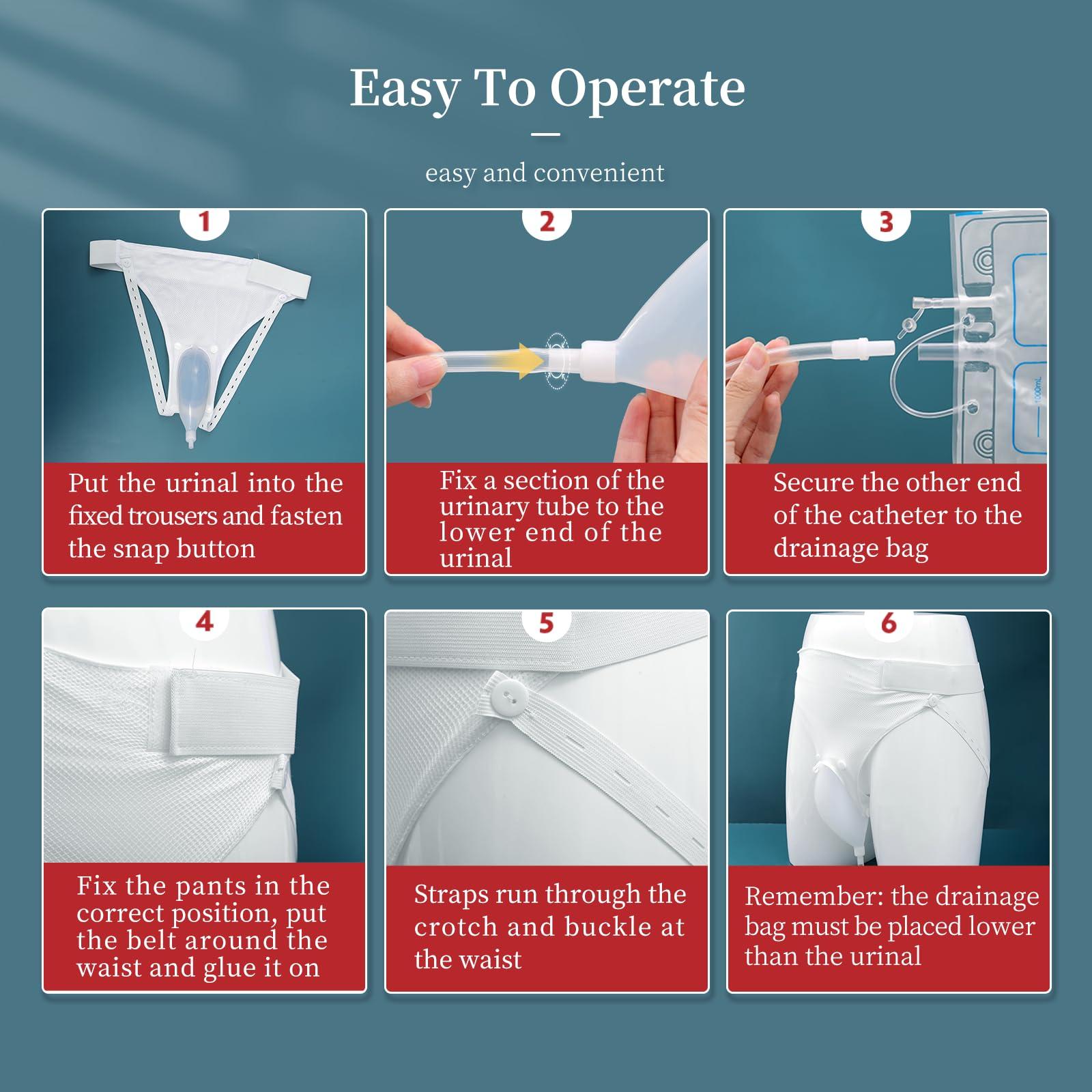 Easy To Operate

easy and convenient

1

Put the urinal into the fixed trousers and fasten the snap button

2

Fix a section of the urinary tube to the lower end of the urinal

3

1000mL

Secure the other end of the catheter to the drainage bag

4

Fix the pants in the correct position, put the belt around the waist and glue it on

5

Straps run through the crotch and buckle at the waist

6

Remember: the drainage bag must be placed lower than the urinal