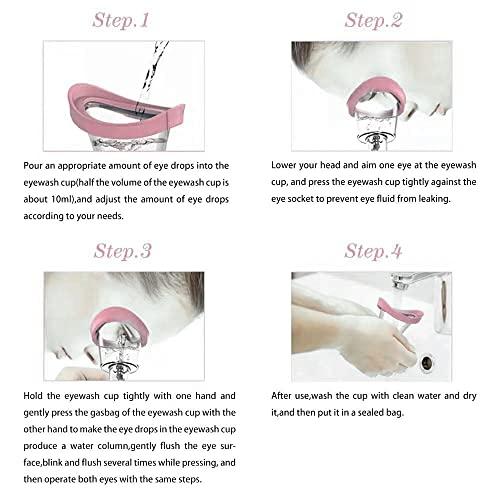 Step.1

Pour an appropriate amount of eye drops into the eyewash cup(half the volume of the eyewash cup is about 10ml),and adjust the amount of eye drops according to your needs.

Step.2

Lower your head and aim one eye at the eyewash cup, and press the eyewash cup tightly against the eye socket to prevent eye fluid from leaking.

Step.3

Hold the eyewash cup tightly with one hand and gently press the gasbag of the eyewash cup with the other hand to make the eye drops in the eyewash cup produce a water column,gently flush the eye surface,blink and flush several times while pressing, and then operate both eyes with the same steps.

Step.4

After use,wash the cup with clean water and dry it,and then put it in a sealed bag.