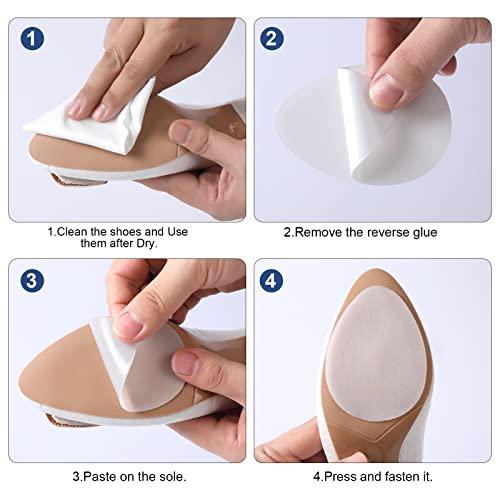 1

1.Clean the shoes and Use them after Dry.

2

2.Remove the reverse glue

3

3.Paste on the sole.

4

4.Press and fasten it.