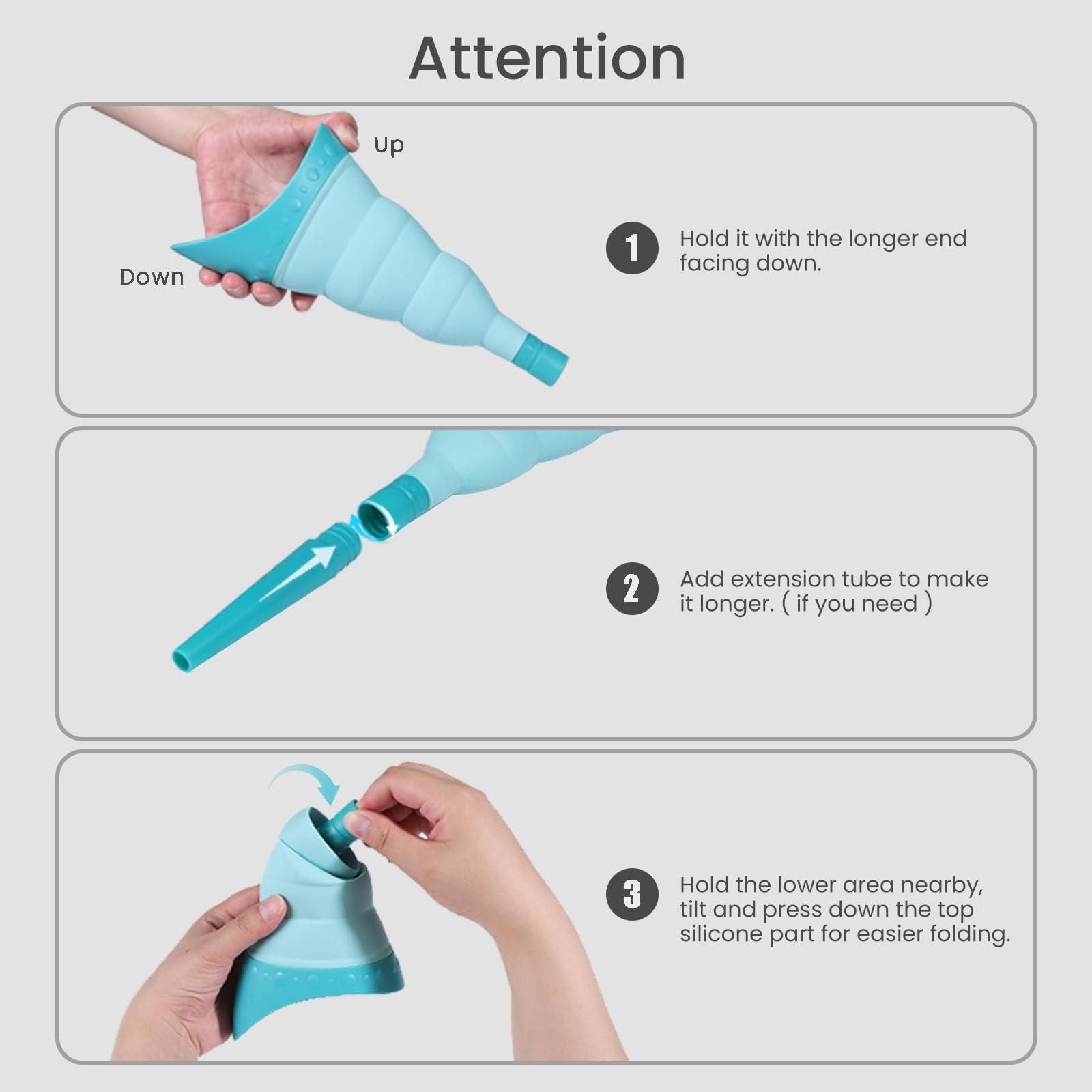 Attention

Up

Down

1 Hold it with the longer end facing down.

2 Add extension tube to make it longer. ( if you need )

3 Hold the lower area nearby, tilt and press down the top silicone part for easier folding.