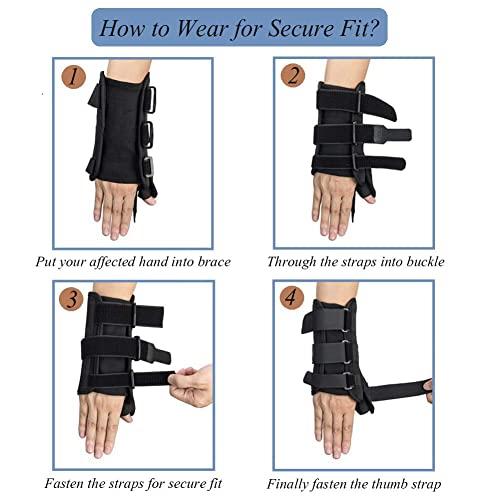 How to Wear for Secure Fit?

1

Put your affected hand into brace

2

Through the straps into buckle

3

Fasten the straps for secure fit

4

Finally fasten the thumb strap