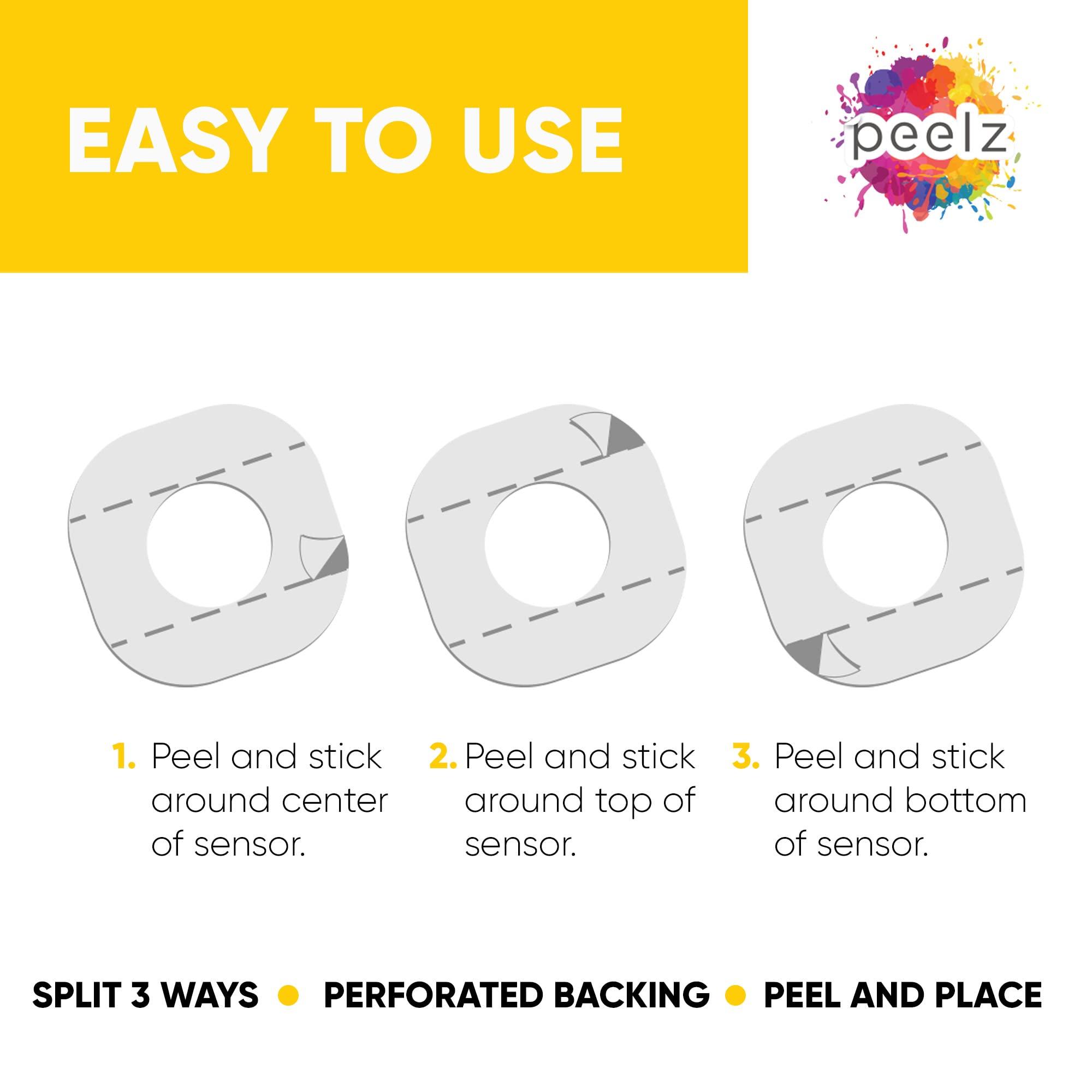 EASY TO USE

peelz

1. Peel and stick around center of sensor.

2. Peel and stick around top of sensor.

3. Peel and stick around bottom of sensor.

SPLIT 3 WAYS • PERFORATED BACKING • PEEL AND PLACE