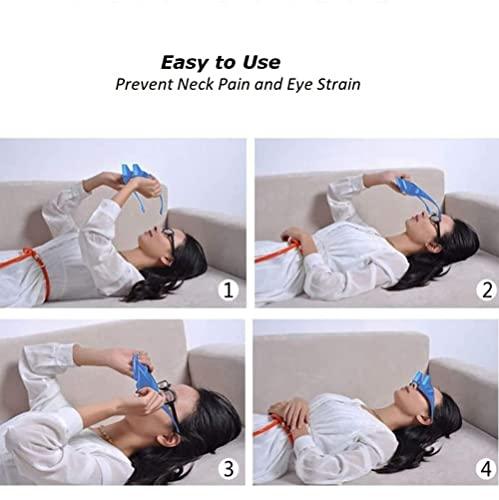 Easy to Use
Prevent Neck Pain and Eye Strain

1

2

3

4