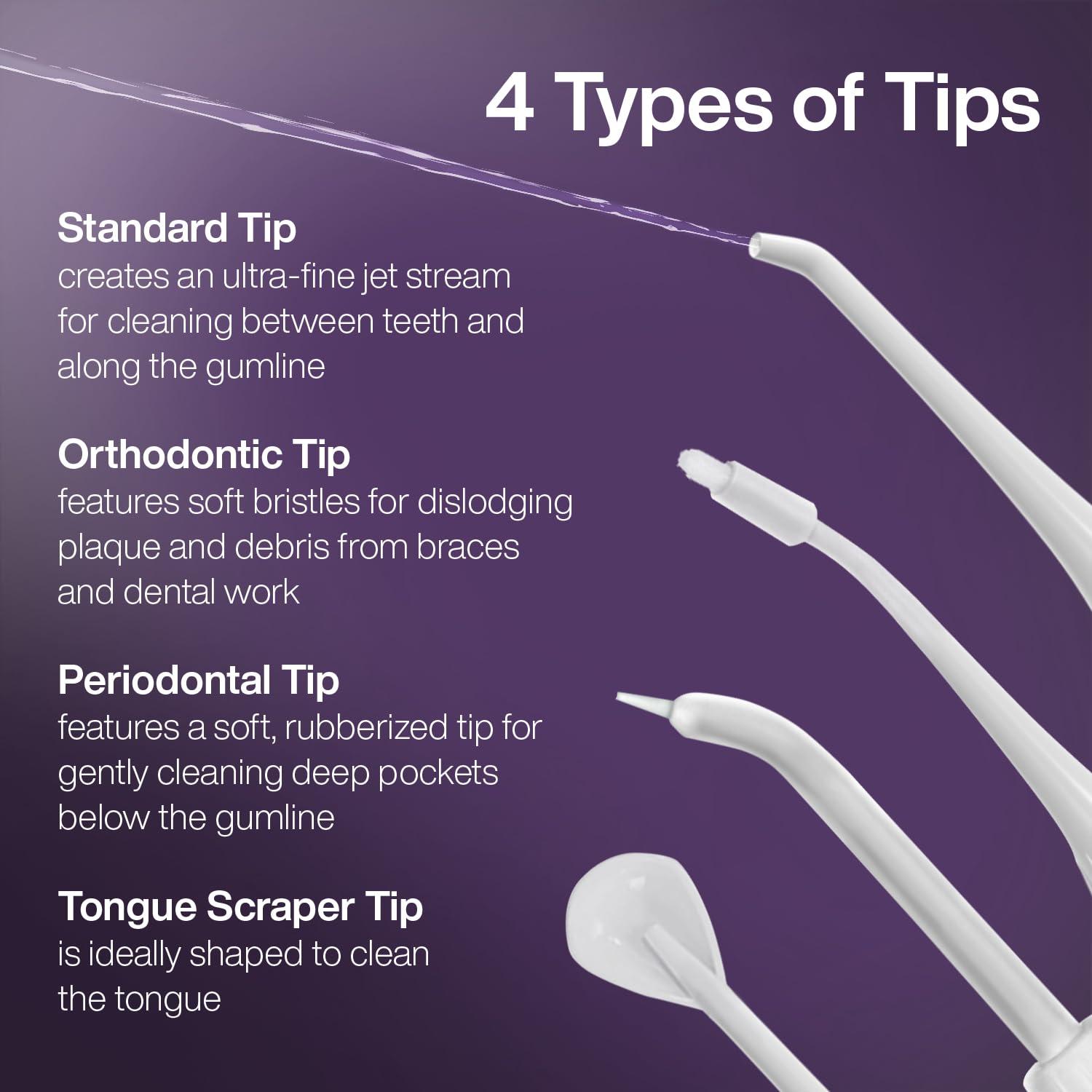 4 Types of Tips

Standard Tip
creates an ultra-fine jet stream for cleaning between teeth and along the gumline

Orthodontic Tip
features soft bristles for dislodging plaque and debris from braces and dental work

Periodontal Tip
features a soft, rubberized tip for gently cleaning deep pockets below the gumline

Tongue Scraper Tip
is ideally shaped to clean the tongue