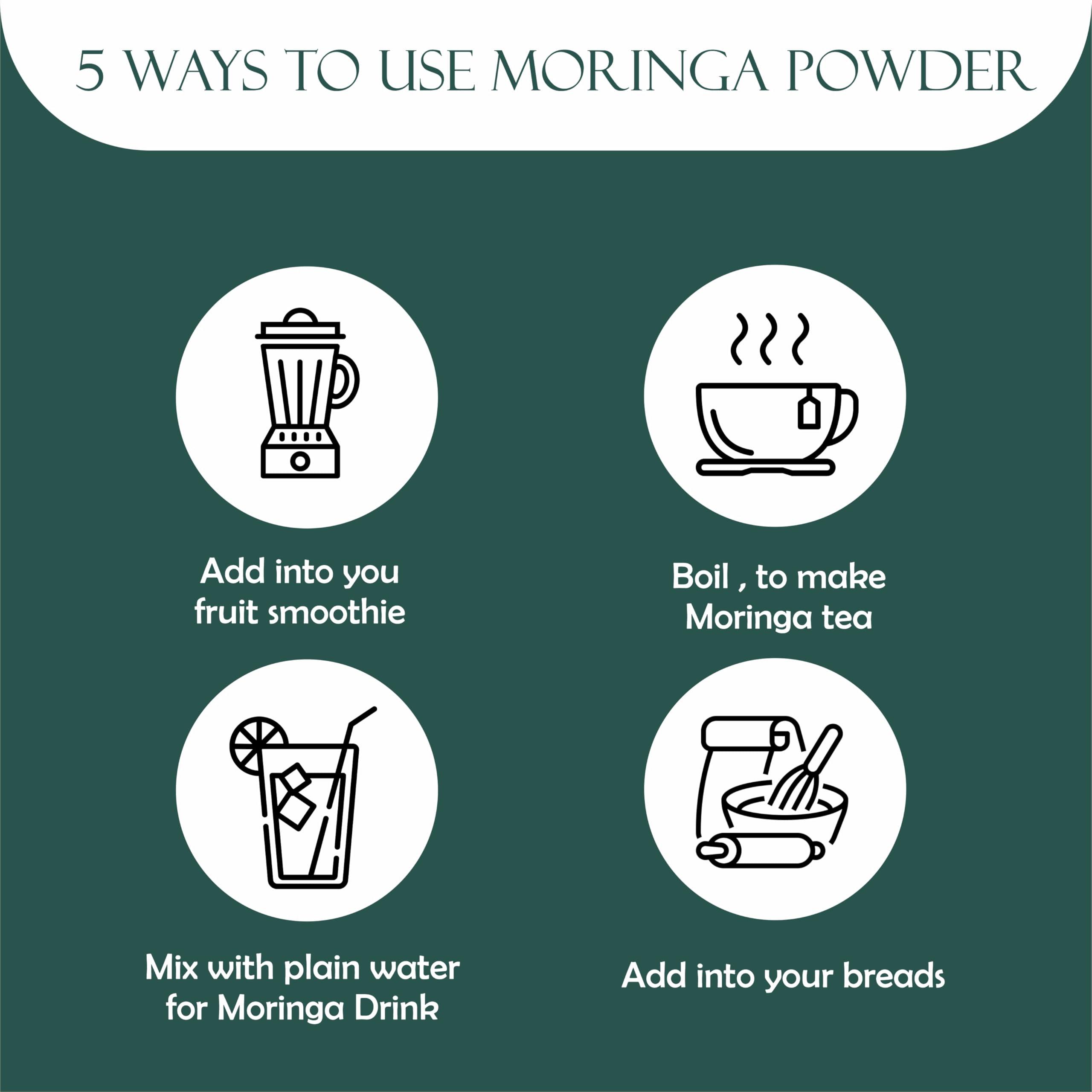 5 WAYS TO USE MORINGA POWDER

Add into you fruit smoothie

Boil , to make Moringa tea

Mix with plain water for Moringa Drink

Add into your breads