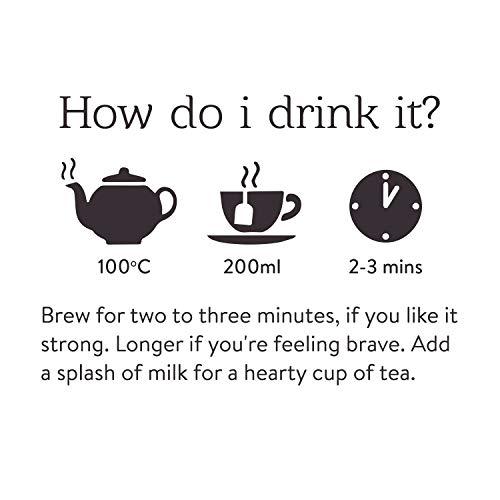 How do i drink it?

100°C

200ml

2-3 mins

Brew for two to three minutes, if you like it strong. Longer if you're feeling brave. Add a splash of milk for a hearty cup of tea.