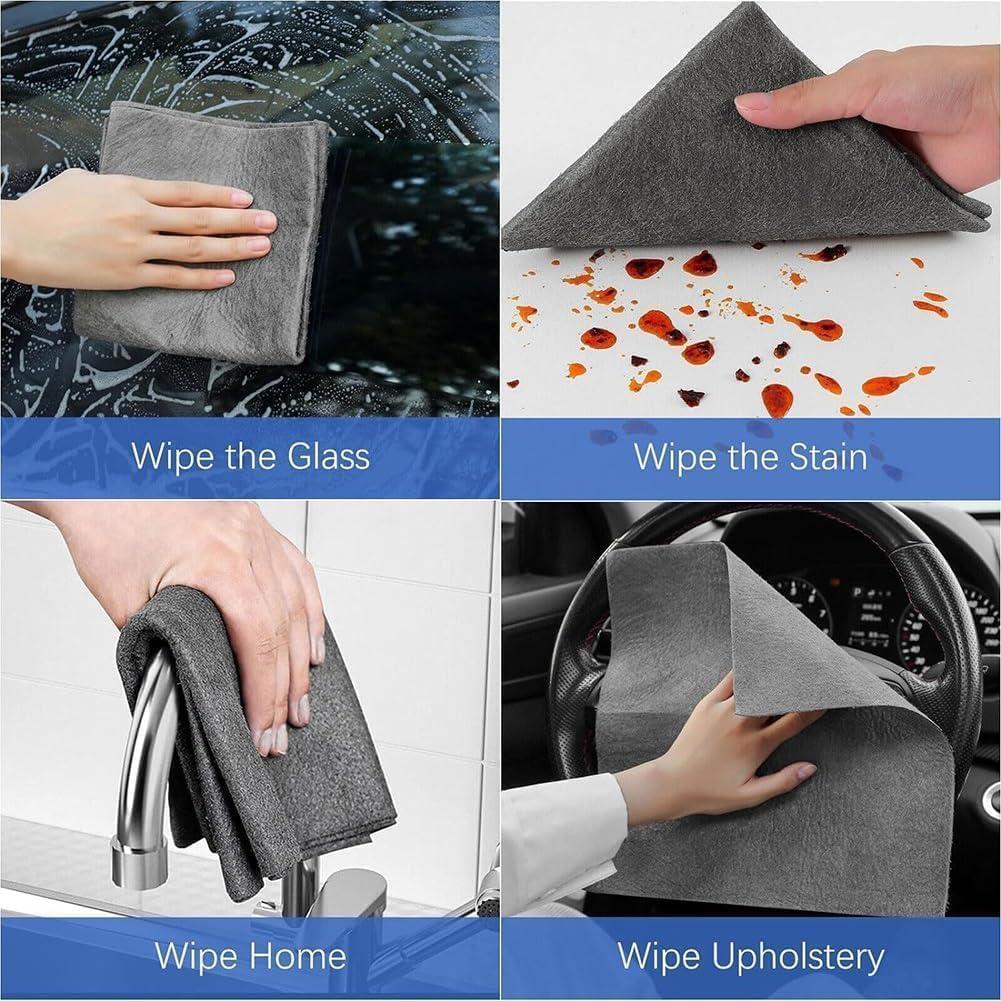 Wipe the Glass

Wipe the Stain

Wipe Home

Wipe Upholstery